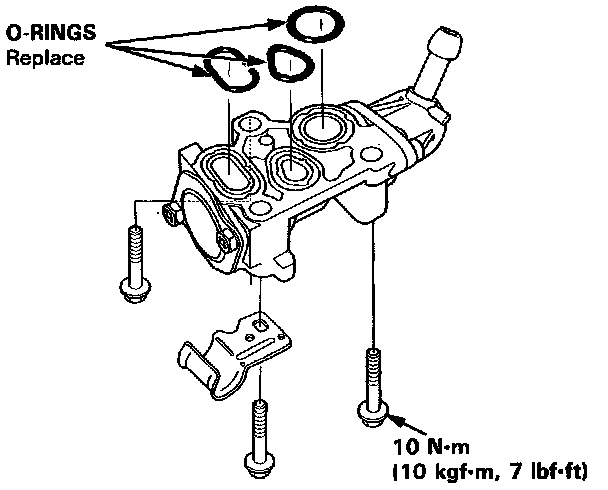 O-RINGS
Replace

10 N·m
(10 kgf·m, 7 lbf·ft)