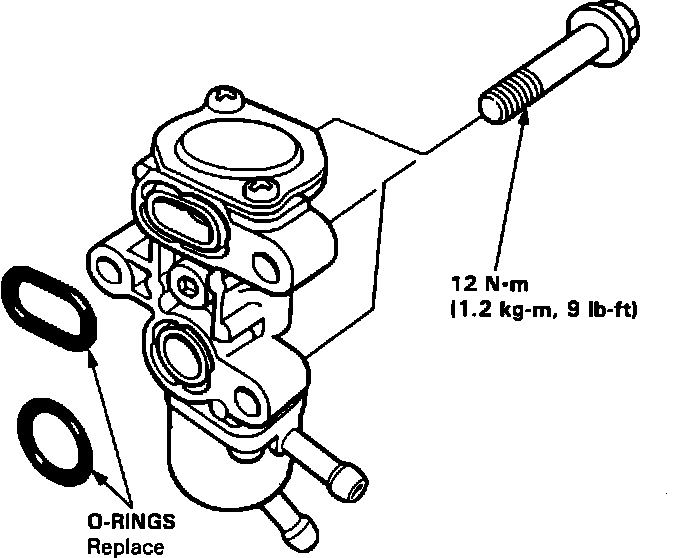 12 N·m
(1.2 kg-m, 9 lb-ft)

O-RINGS
Replace