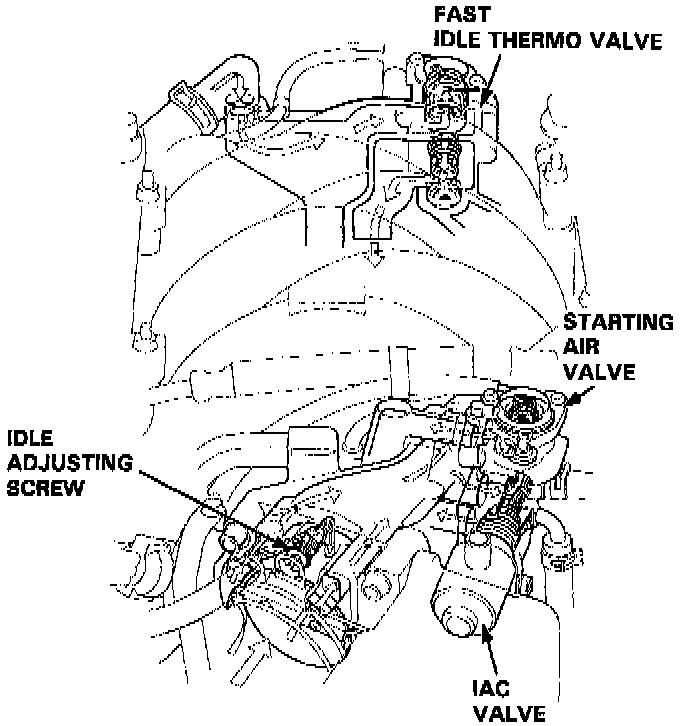 FAST
IDLE THERMO VALVE

STARTING
AIR
VALVE

IDLE
ADJUSTING
SCREW

IAC
VALVE