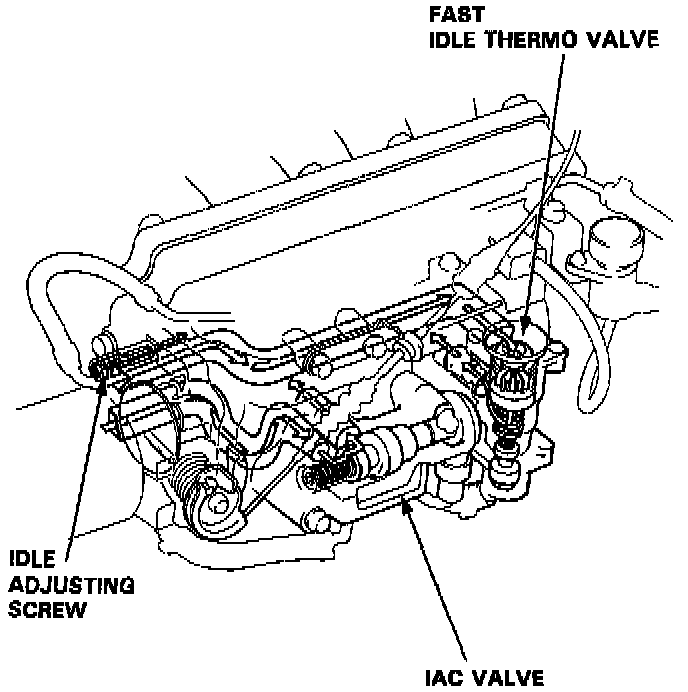 FAST
IDLE THERMO VALVE

IDLE
ADJUSTING
SCREW

IAC VALVE