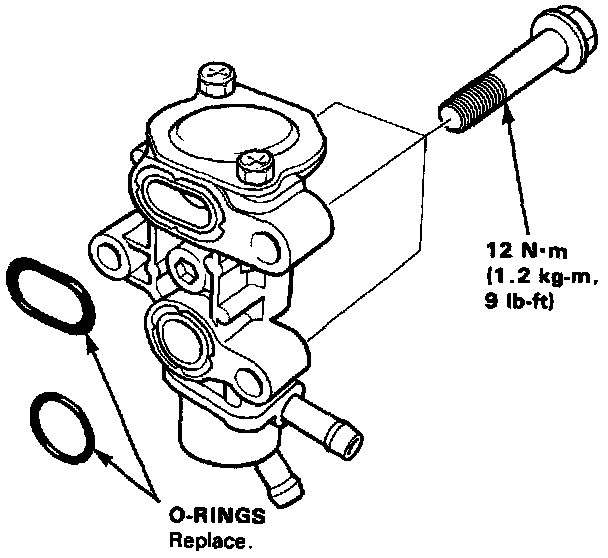 12 N·m
(1.2 kg-m,
9 lb-ft)

O-RINGS
Replace.