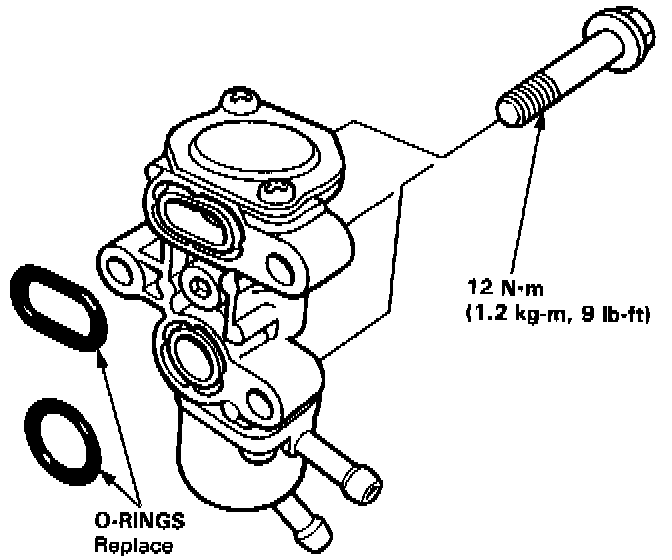 12 N·m
(1.2 kg-m, 9 lb-ft)

O-RINGS
Replace