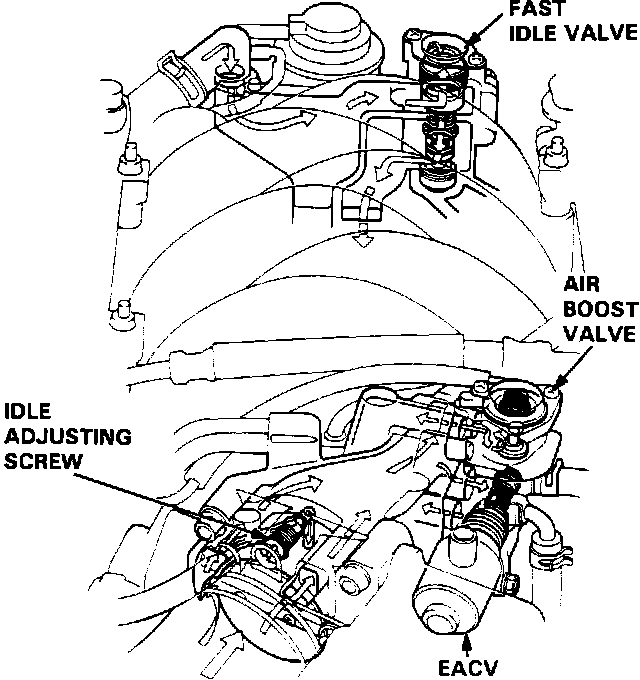 FAST IDLE VALVE

AIR BOOST VALVE

IDLE ADJUSTING SCREW

EACV