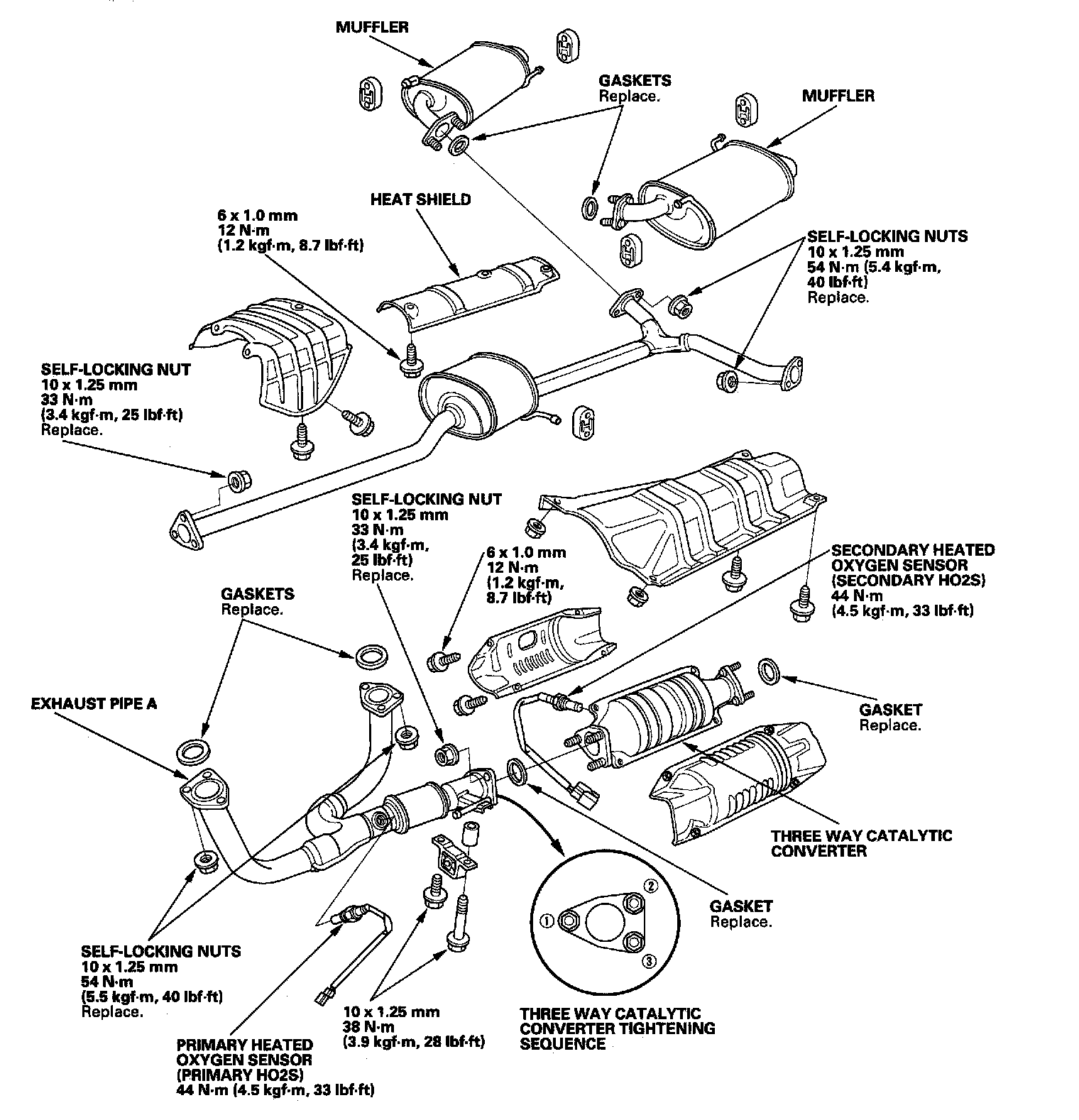 MUFFLER

GASKETS
Replace.

MUFFLER

HEAT SHIELD

6 x 1.0 mm
12 N·m
(1.2 kgf·m, 8.7 lbf·ft)

SELF-LOCKING NUTS
10 x 1.25 mm
54 N·m (5.4 kgf·m, 40 lbf·ft)
Replace.

SELF-LOCKING NUT
10 x 1.25 mm
33 N·m
(3.4 kgf·m, 25 lbf·ft)
Replace.

SELF-LOCKING NUT
10 x 1.25 mm
33 N·m
(3.4 kgf·m, 25 lbf·ft)
Replace.

6 x 1.0 mm
12 N·m
(1.2 kgf·m, 8.7 lbf·ft)

SECONDARY HEATED OXYGEN SENSOR (SECONDARY HO2S)
44 N·m
(4.5 kgf·m, 33 lbf·ft)

GASKETS
Replace.

EXHAUST PIPE A

GASKET
Replace.

THREE WAY CATALYTIC CONVERTER

GASKET
Replace.

1
2
3

SELF-LOCKING NUTS
10 x 1.25 mm
54 N·m
(5.5 kgf·m, 40 lbf·ft)
Replace.

10 x 1.25 mm
38 N·m
(3.9 kgf·m, 28 lbf·ft)

THREE WAY CATALYTIC CONVERTER TIGHTENING SEQUENCE

PRIMARY HEATED OXYGEN SENSOR (PRIMARY HO2S)
44 N·m (4.5 kgf·m, 33 lbf·ft)