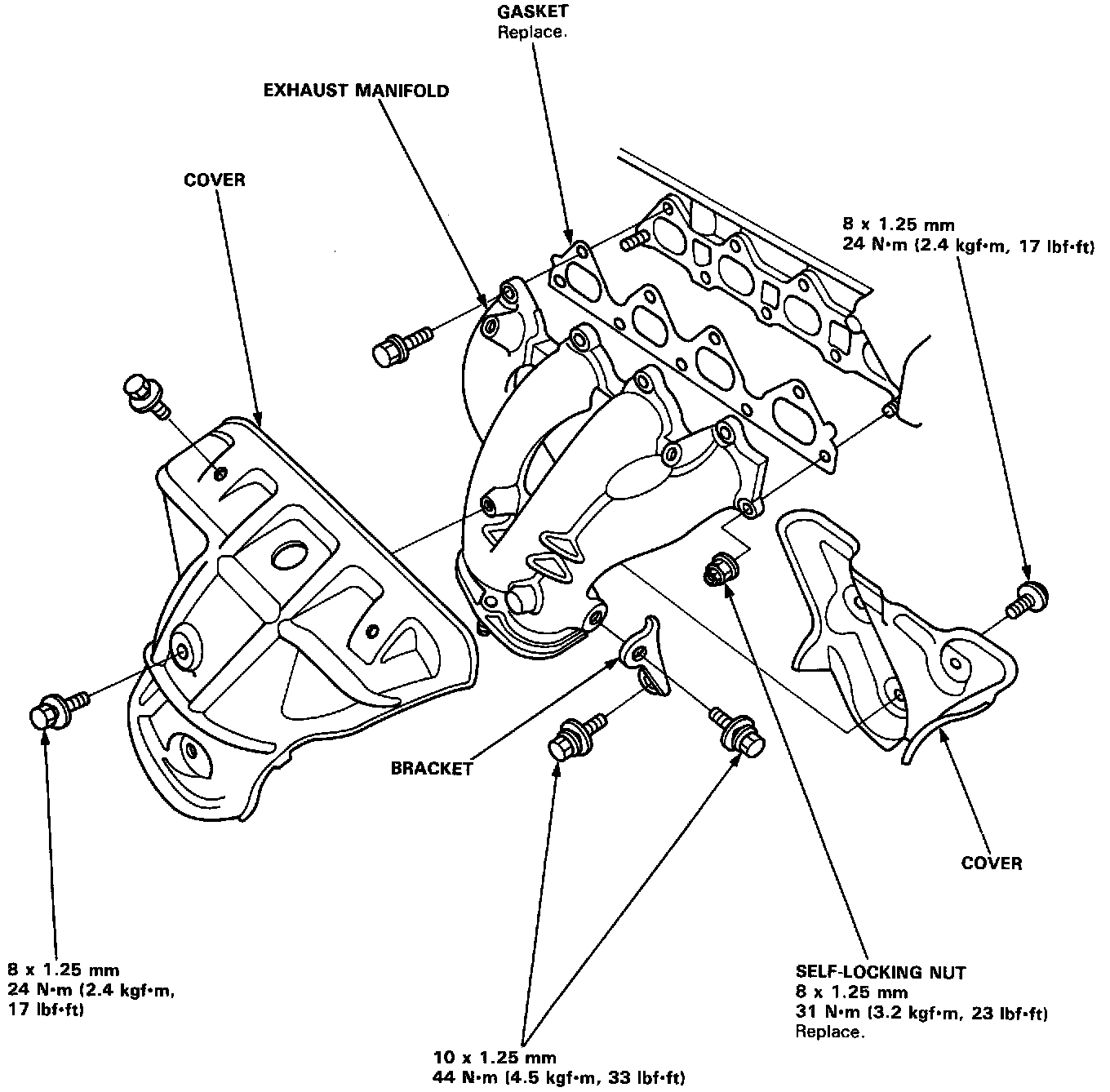 GASKET
Replace.

EXHAUST MANIFOLD

COVER

8 x 1.25 mm
24 N·m (2.4 kgf·m, 17 lbf·ft)

BRACKET

COVER

8 x 1.25 mm
24 N·m (2.4 kgf·m,
17 lbf·ft)

SELF-LOCKING NUT
8 x 1.25 mm
31 N·m (3.2 kgf·m, 23 lbf·ft)
Replace.

10 x 1.25 mm
44 N·m (4.5 kgf·m, 33 lbf·ft)