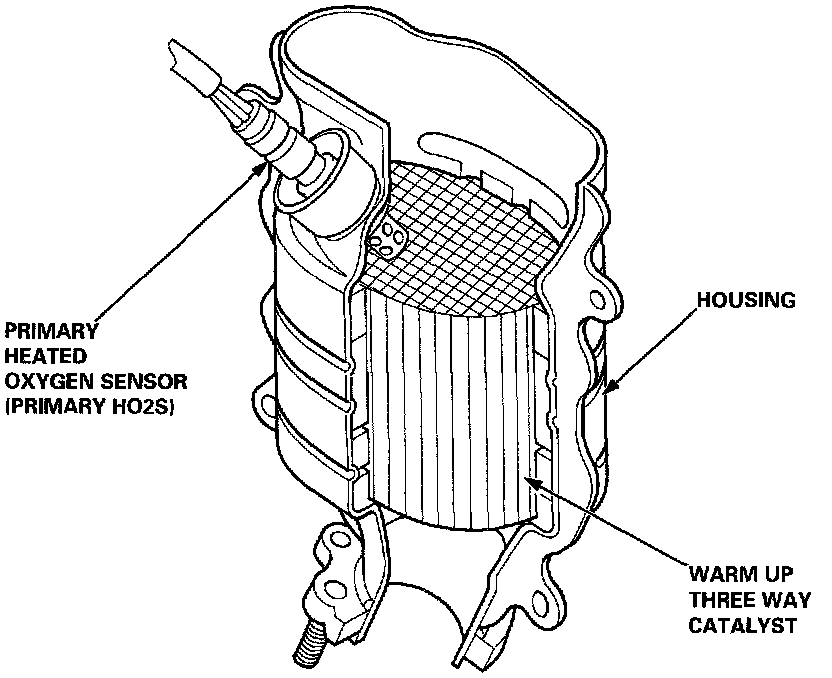 PRIMARY HEATED OXYGEN SENSOR (PRIMARY HO2S)

HOUSING

WARM UP THREE WAY CATALYST