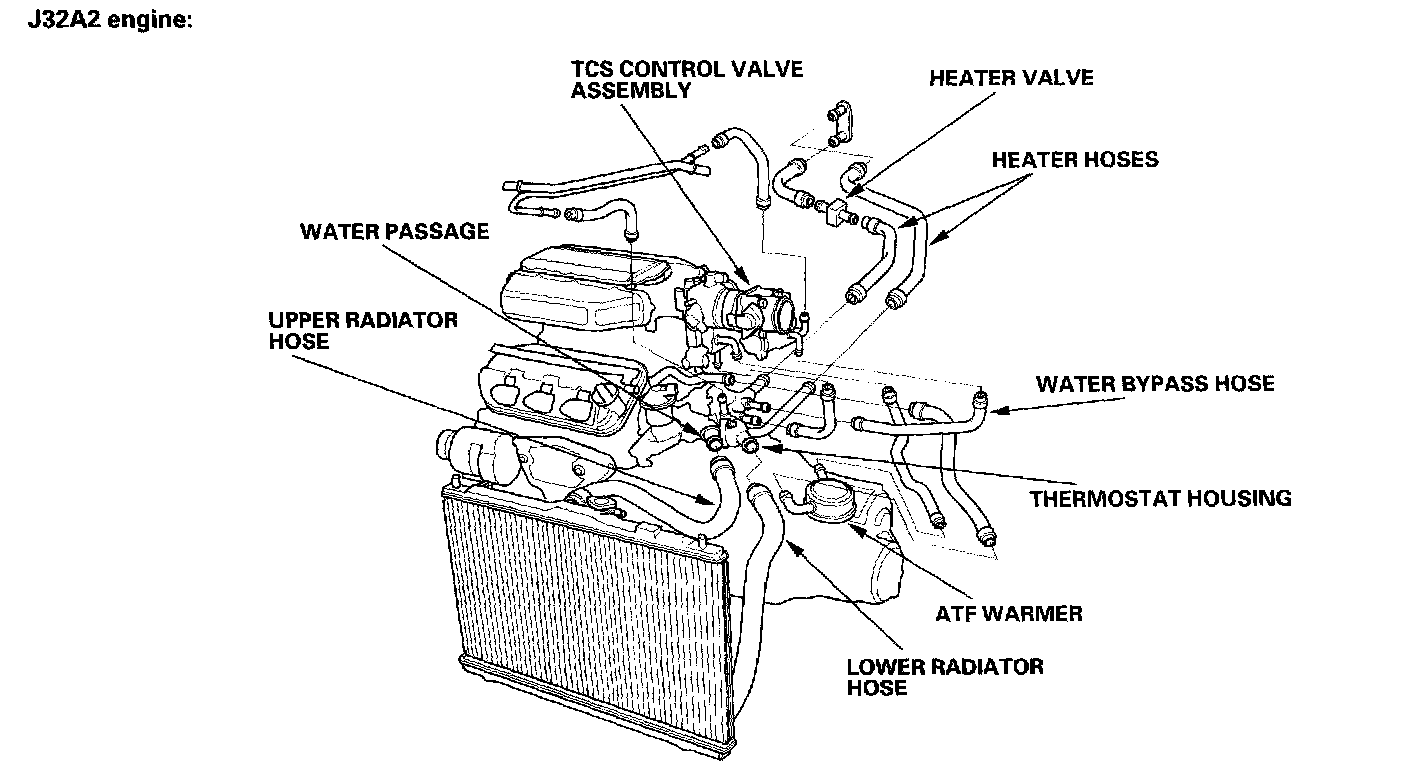 J32A2 engine:

TCS CONTROL VALVE ASSEMBLY

HEATER VALVE

HEATER HOSES

WATER PASSAGE

UPPER RADIATOR HOSE

WATER BYPASS HOSE

THERMOSTAT HOUSING

ATF WARMER

LOWER RADIATOR HOSE