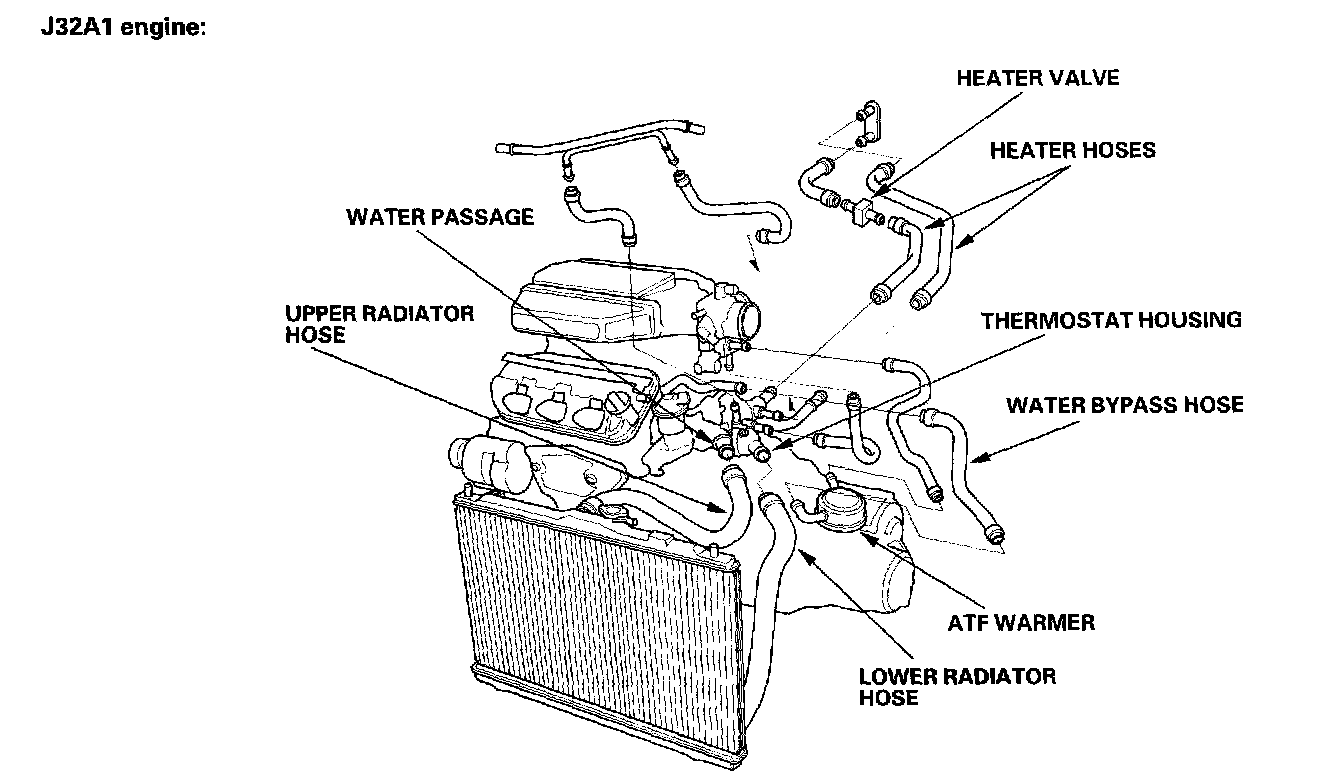 J32A1 engine:

HEATER VALVE

HEATER HOSES

WATER PASSAGE

UPPER RADIATOR HOSE

THERMOSTAT HOUSING

WATER BYPASS HOSE

ATF WARMER

LOWER RADIATOR HOSE