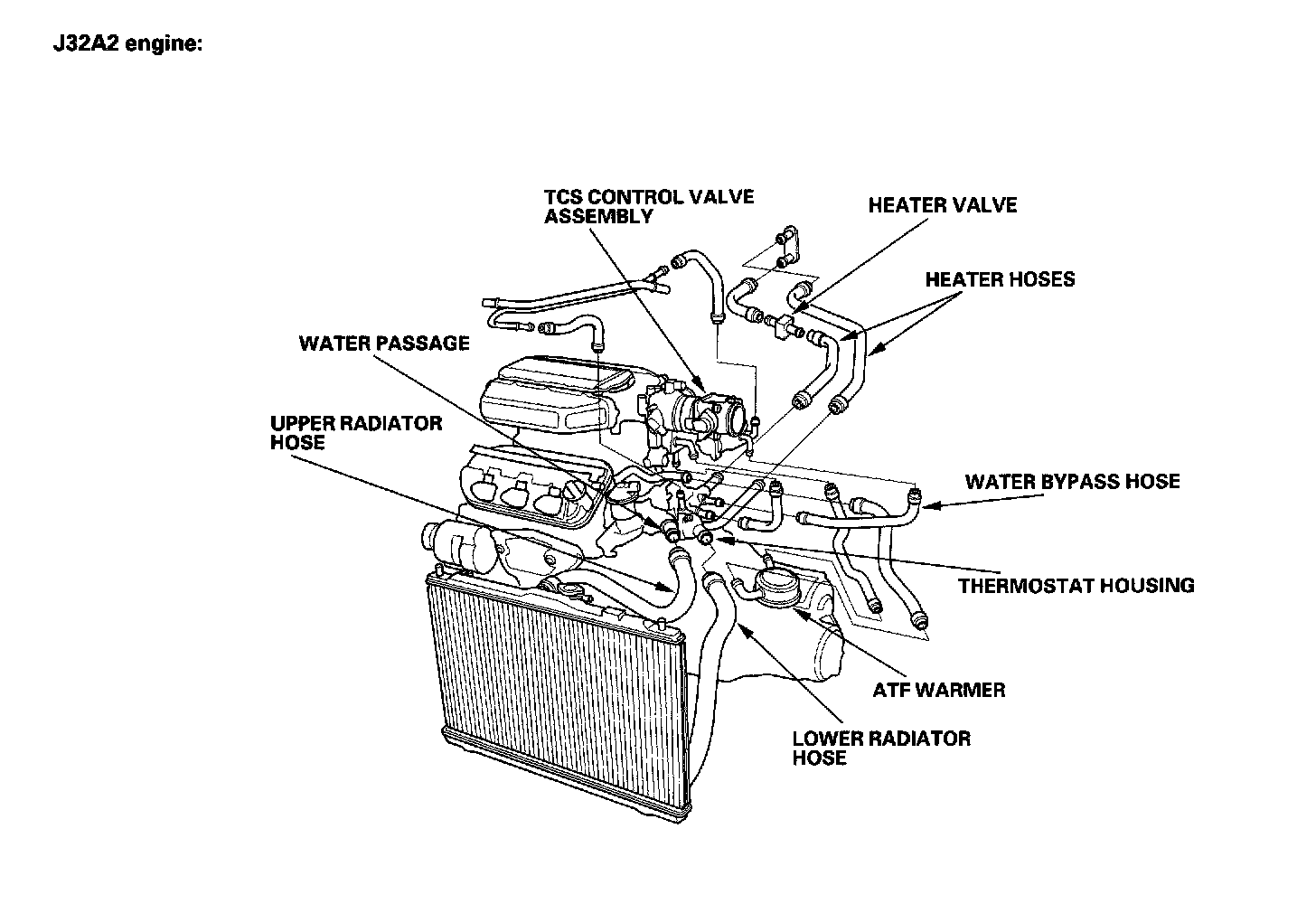 J32A2 engine:

TCS CONTROL VALVE ASSEMBLY

HEATER VALVE

HEATER HOSES

WATER PASSAGE

UPPER RADIATOR HOSE

WATER BYPASS HOSE

THERMOSTAT HOUSING

ATF WARMER

LOWER RADIATOR HOSE