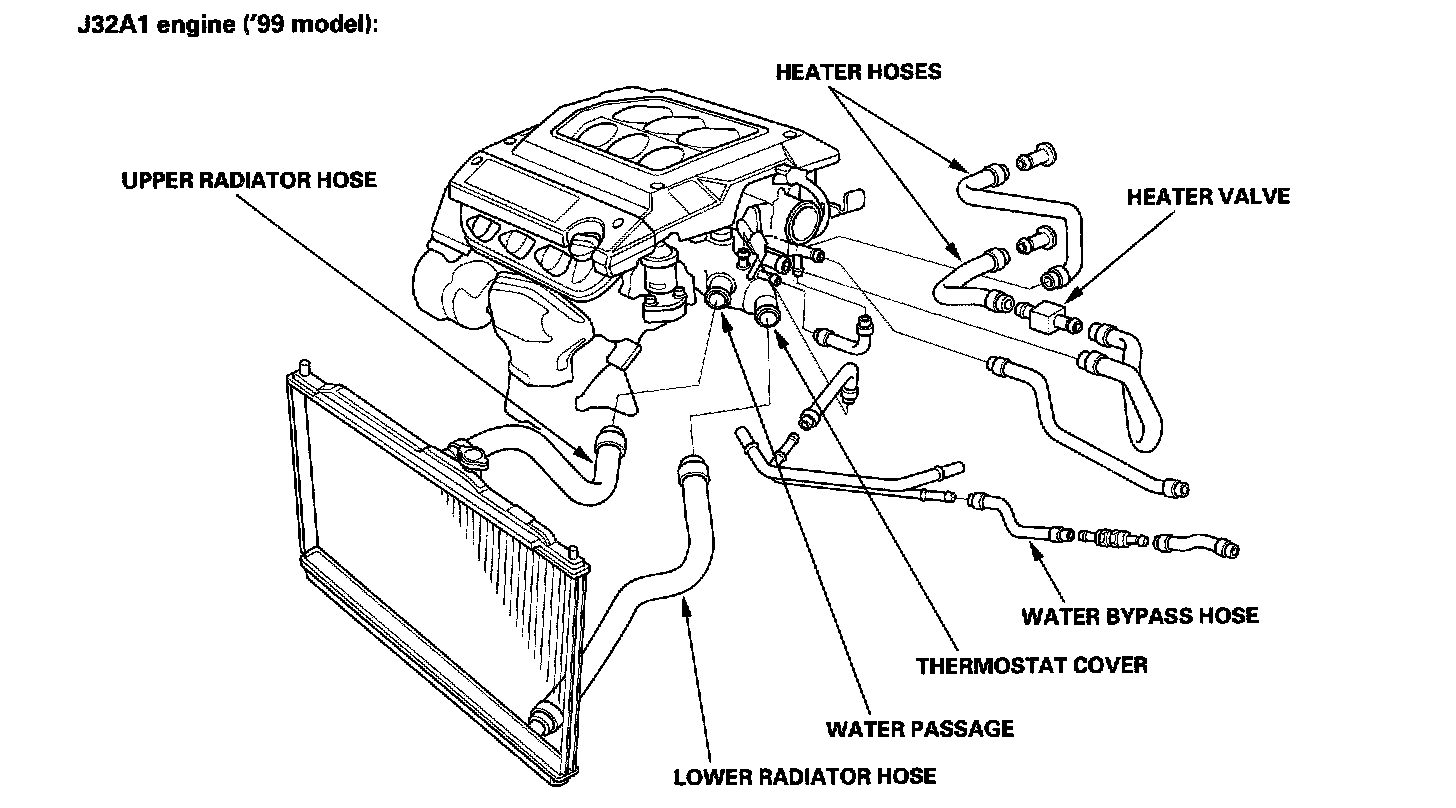 J32A1 engine ('99 model):

HEATER HOSES

UPPER RADIATOR HOSE

HEATER VALVE

WATER BYPASS HOSE

THERMOSTAT COVER

WATER PASSAGE

LOWER RADIATOR HOSE