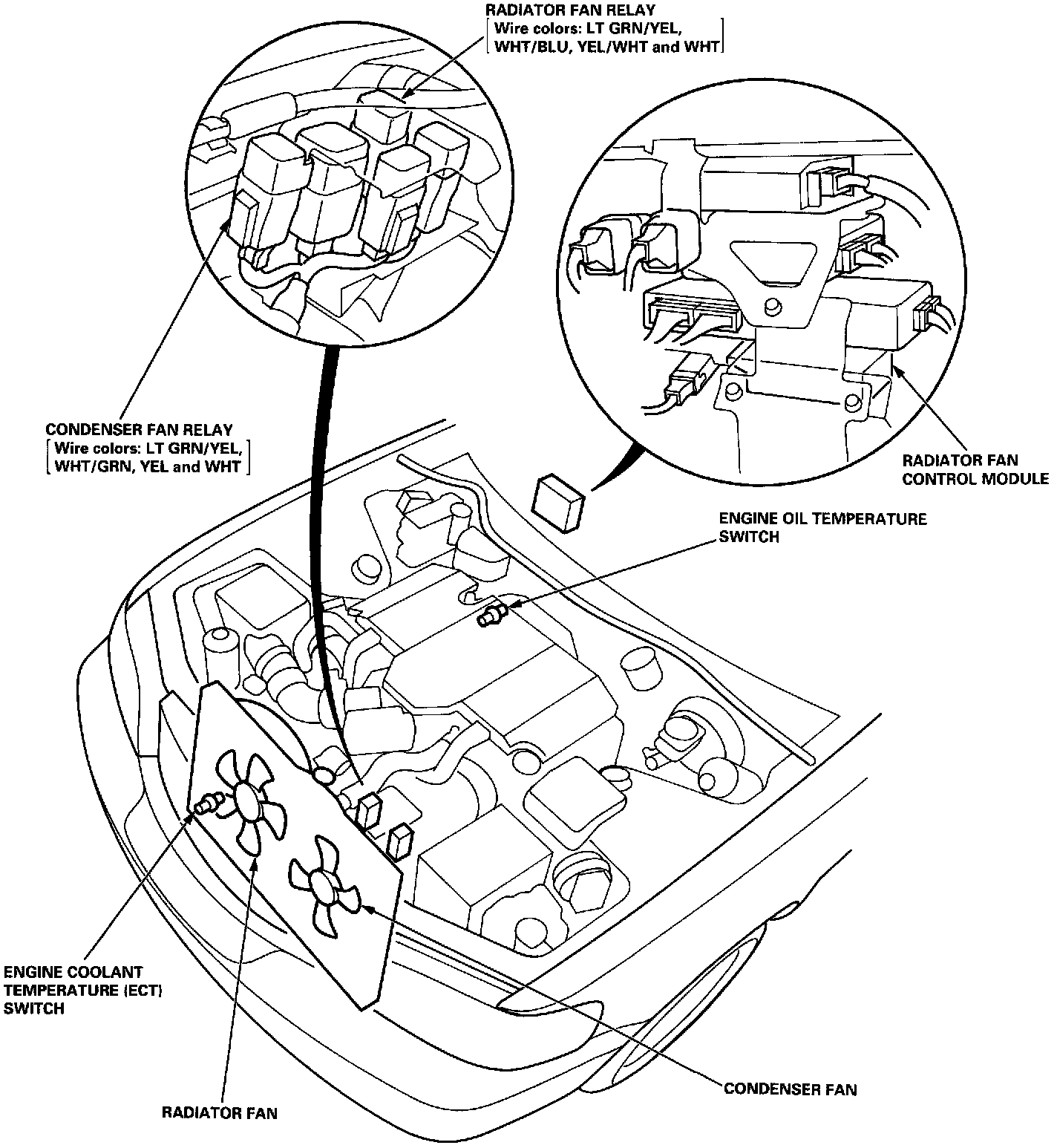 RADIATOR FAN RELAY
[Wire colors: LT GRN/YEL, WHT/BLU, YEL/WHT and WHT]

CONDENSER FAN RELAY
[Wire colors: LT GRN/YEL, WHT/GRN, YEL and WHT]

RADIATOR FAN CONTROL MODULE

ENGINE OIL TEMPERATURE SWITCH

ENGINE COOLANT TEMPERATURE (ECT) SWITCH

RADIATOR FAN

CONDENSER FAN