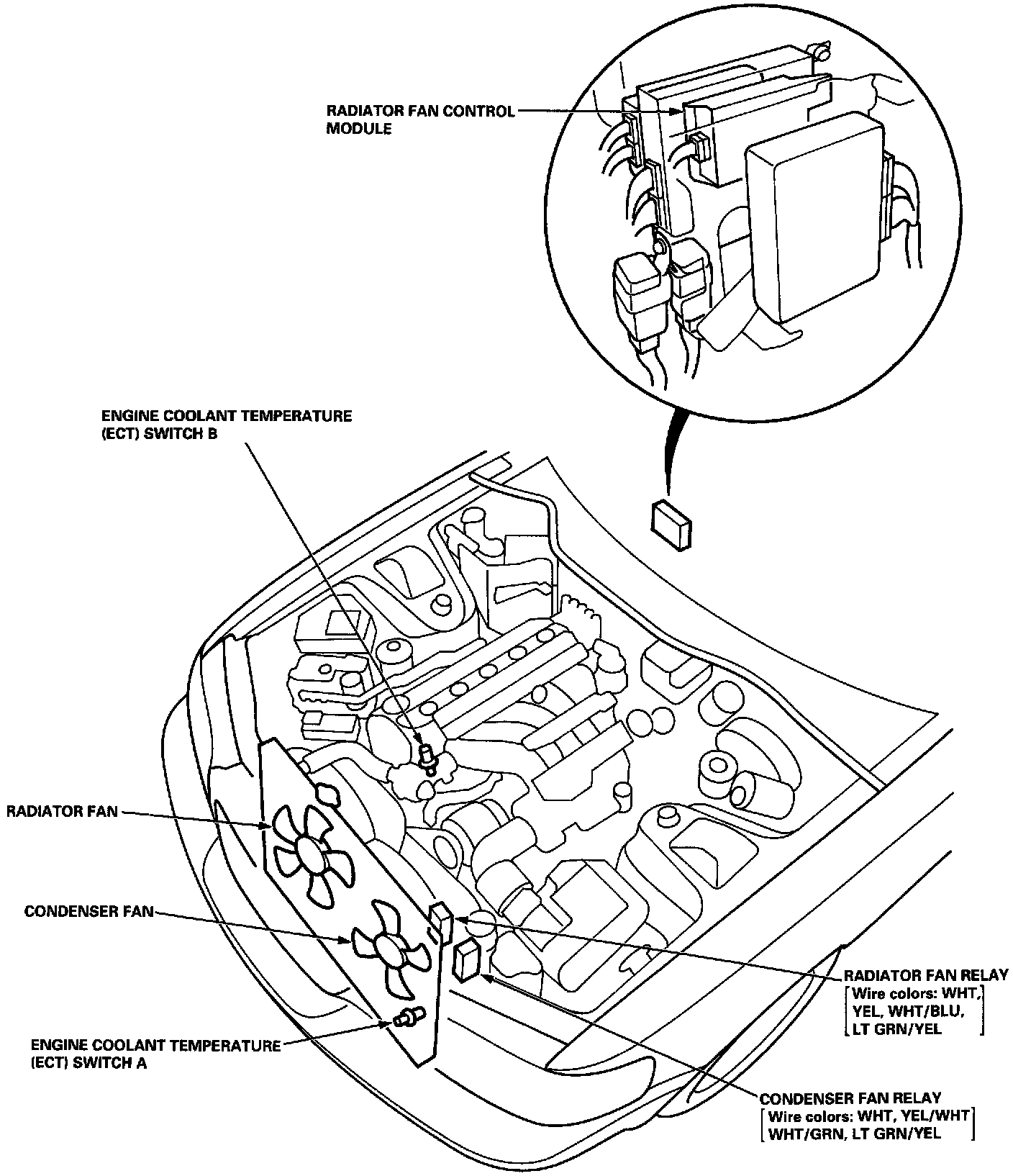 RADIATOR FAN CONTROL MODULE

ENGINE COOLANT TEMPERATURE (ECT) SWITCH B

RADIATOR FAN

CONDENSER FAN

ENGINE COOLANT TEMPERATURE (ECT) SWITCH A

RADIATOR FAN RELAY
[Wire colors: WHT, YEL, WHT/BLU, LT GRN/YEL]

CONDENSER FAN RELAY
[Wire colors: WHT, YEL/WHT WHT/GRN, LT GRN/YEL]