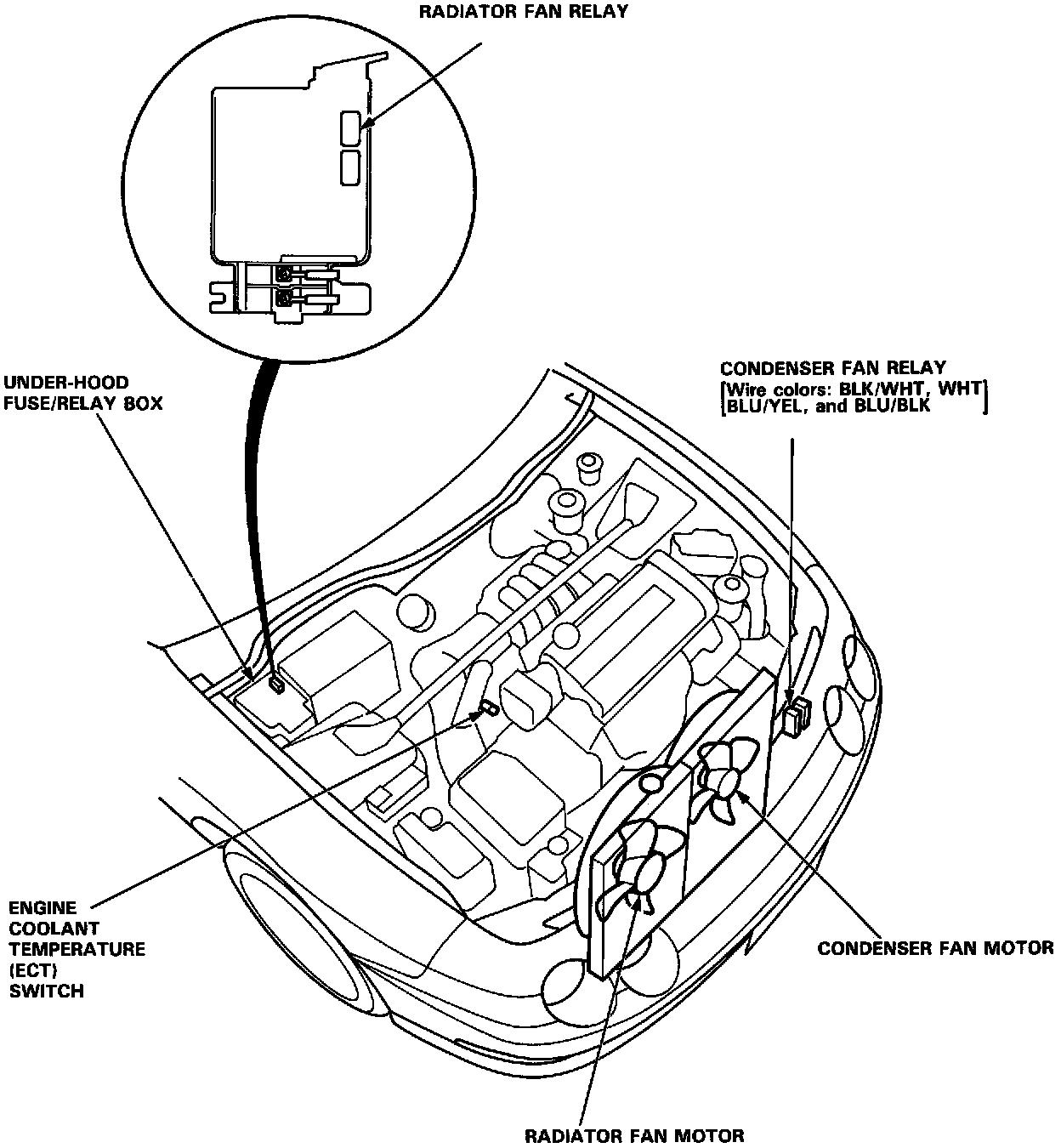 RADIATOR FAN RELAY

UNDER-HOOD FUSE/RELAY BOX

CONDENSER FAN RELAY
[Wire colors: BLK/WHT, WHT
BLU/YEL, and BLU/BLK]

ENGINE COOLANT TEMPERATURE (ECT) SWITCH

CONDENSER FAN MOTOR

RADIATOR FAN MOTOR