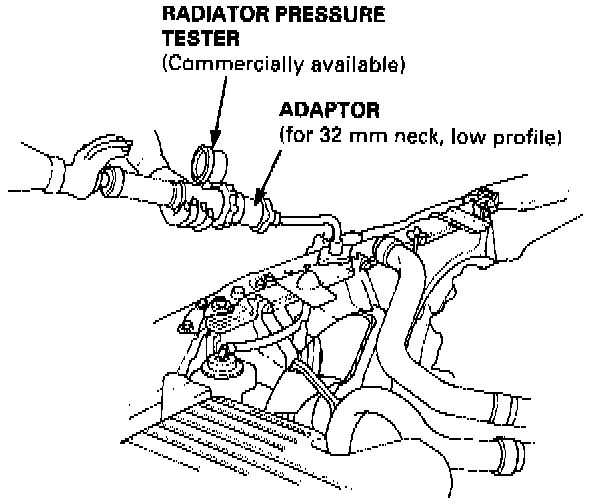 RADIATOR PRESSURE TESTER
(Commercially available)

ADAPTOR
(for 32 mm neck, low profile)