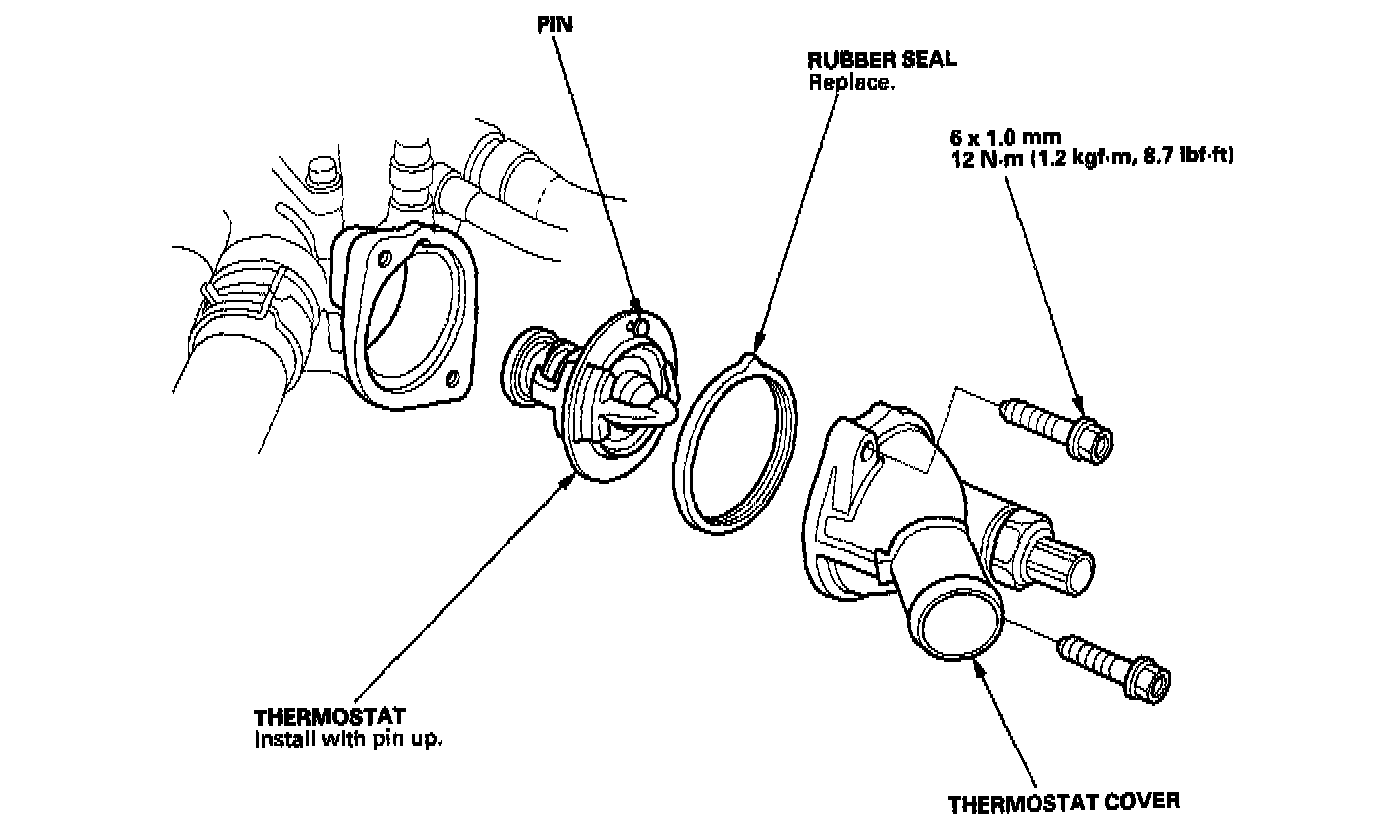 PIN

RUBBER SEAL
Replace.

6 x 1.0 mm
12 N·m (1.2 kgf·m, 8.7 lbf·ft)

THERMOSTAT
Install with pin up.

THERMOSTAT COVER