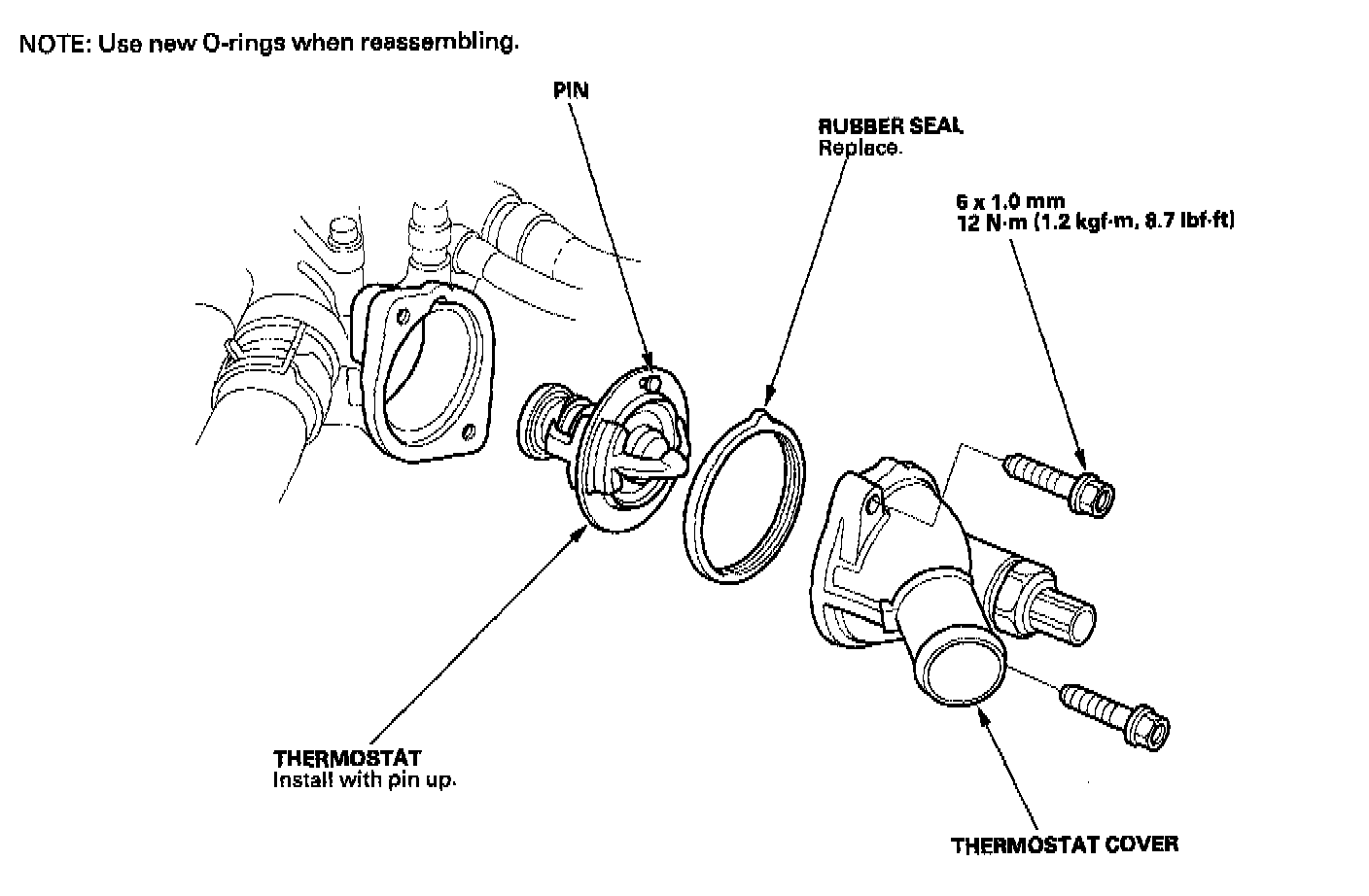 NOTE: Use new O-rings when reassembling.

PIN

RUBBER SEAL
Replace.

6 x 1.0 mm
12 N·m (1.2 kgf·m, 8.7 lbf·ft)

THERMOSTAT
Install with pin up.

THERMOSTAT COVER