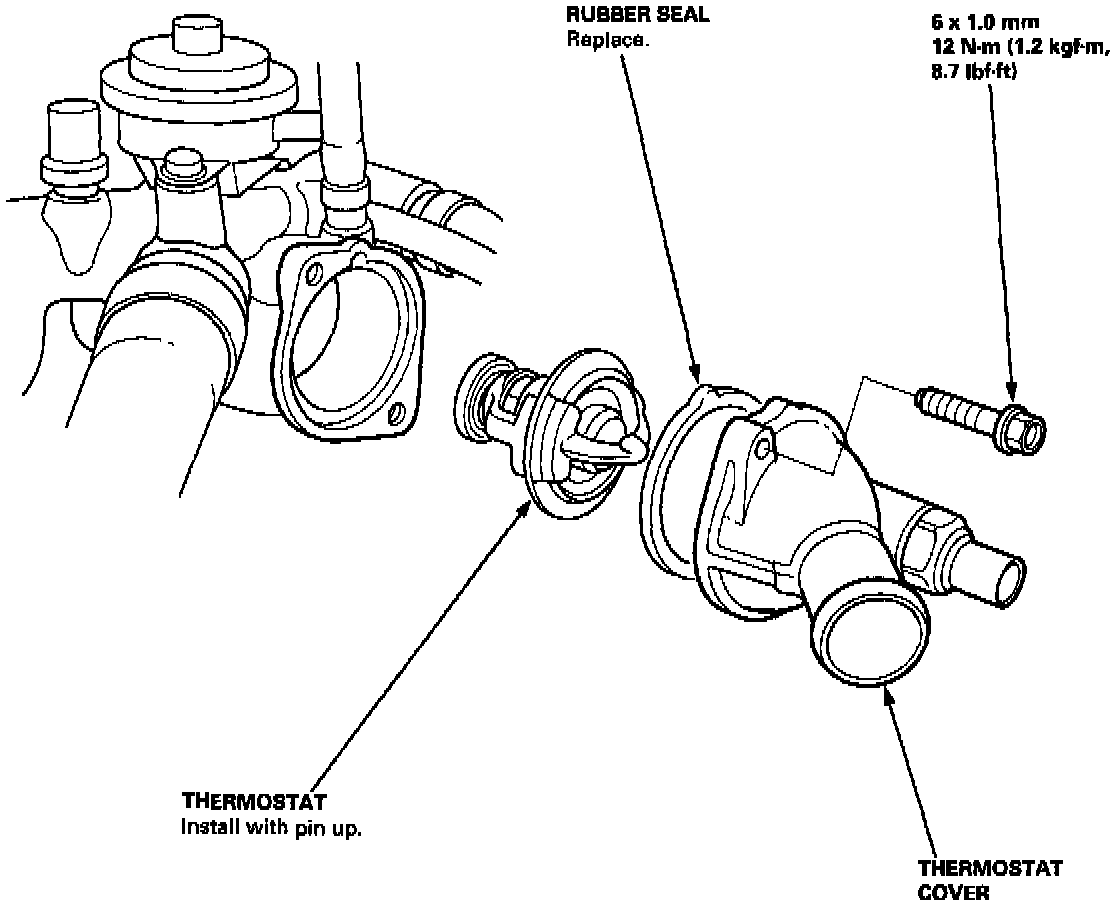 RUBBER SEAL
Replace.

6 x 1.0 mm
12 N·m (1.2 kgf·m, 8.7 lbf·ft)

THERMOSTAT
Install with pin up.

THERMOSTAT COVER