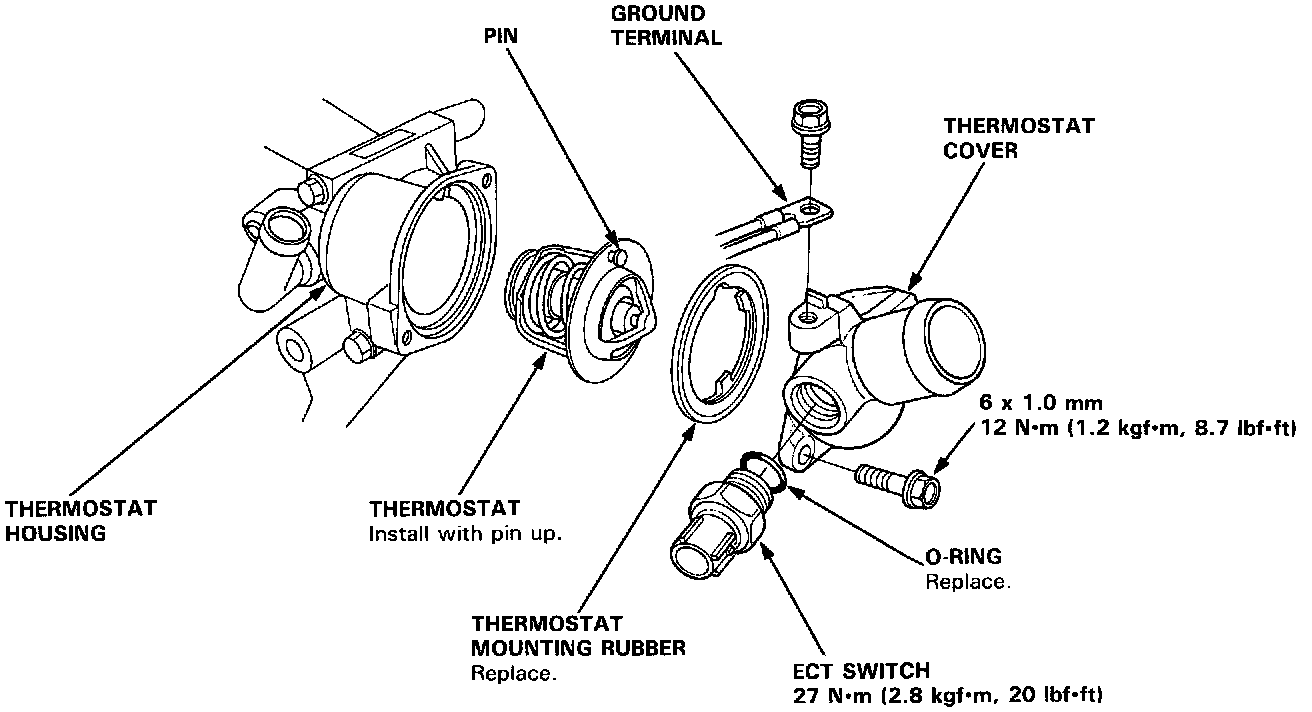 PIN

GROUND TERMINAL

THERMOSTAT COVER

6 x 1.0 mm
12 N·m (1.2 kgf·m, 8.7 lbf·ft)

THERMOSTAT HOUSING

THERMOSTAT
Install with pin up.

O-RING
Replace.

THERMOSTAT MOUNTING RUBBER
Replace.

ECT SWITCH
27 N·m (2.8 kgf·m, 20 lbf·ft)