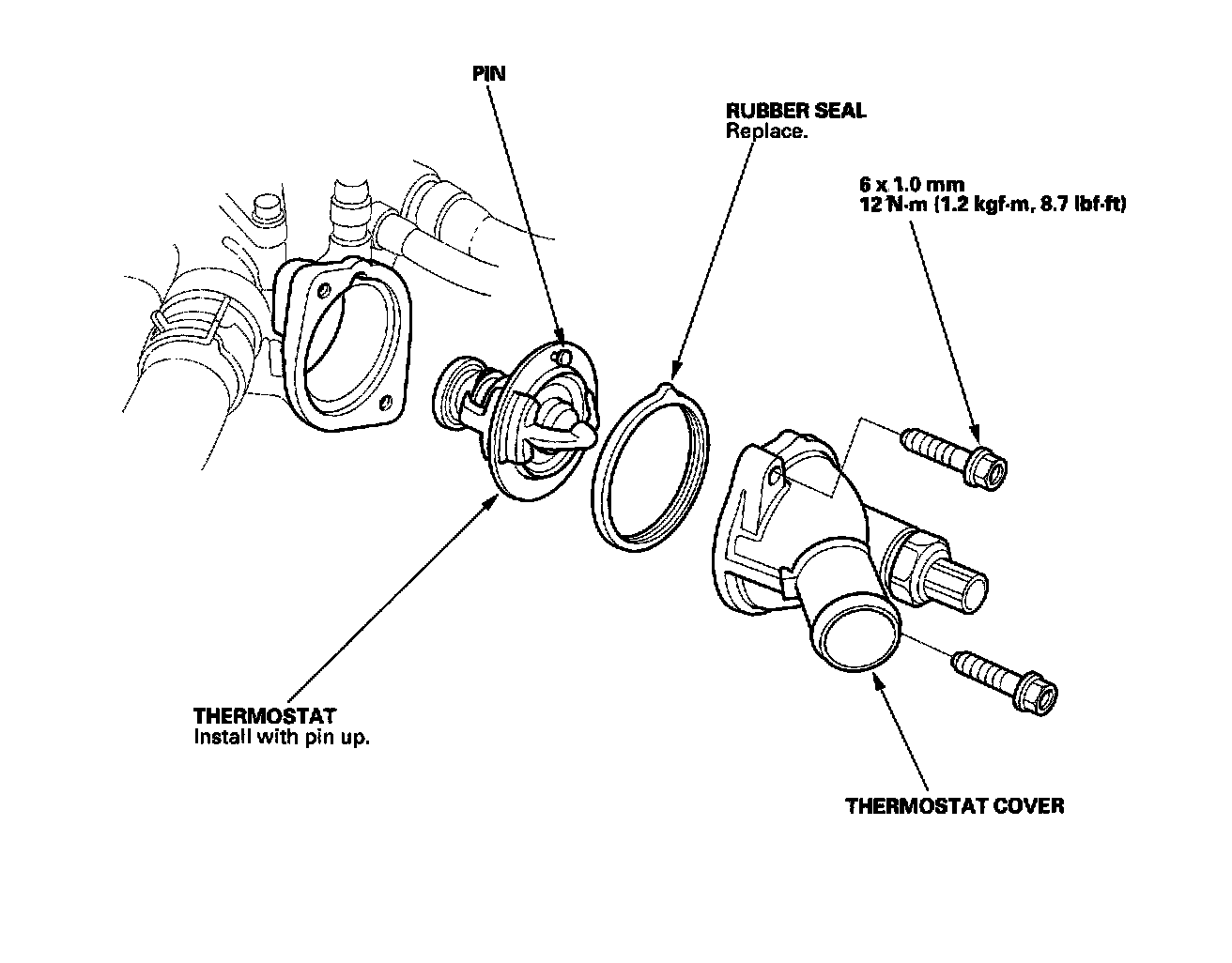 PIN

RUBBER SEAL
Replace.

6 x 1.0 mm
12 N·m (1.2 kgf·m, 8.7 lbf·ft)

THERMOSTAT
Install with pin up.

THERMOSTAT COVER