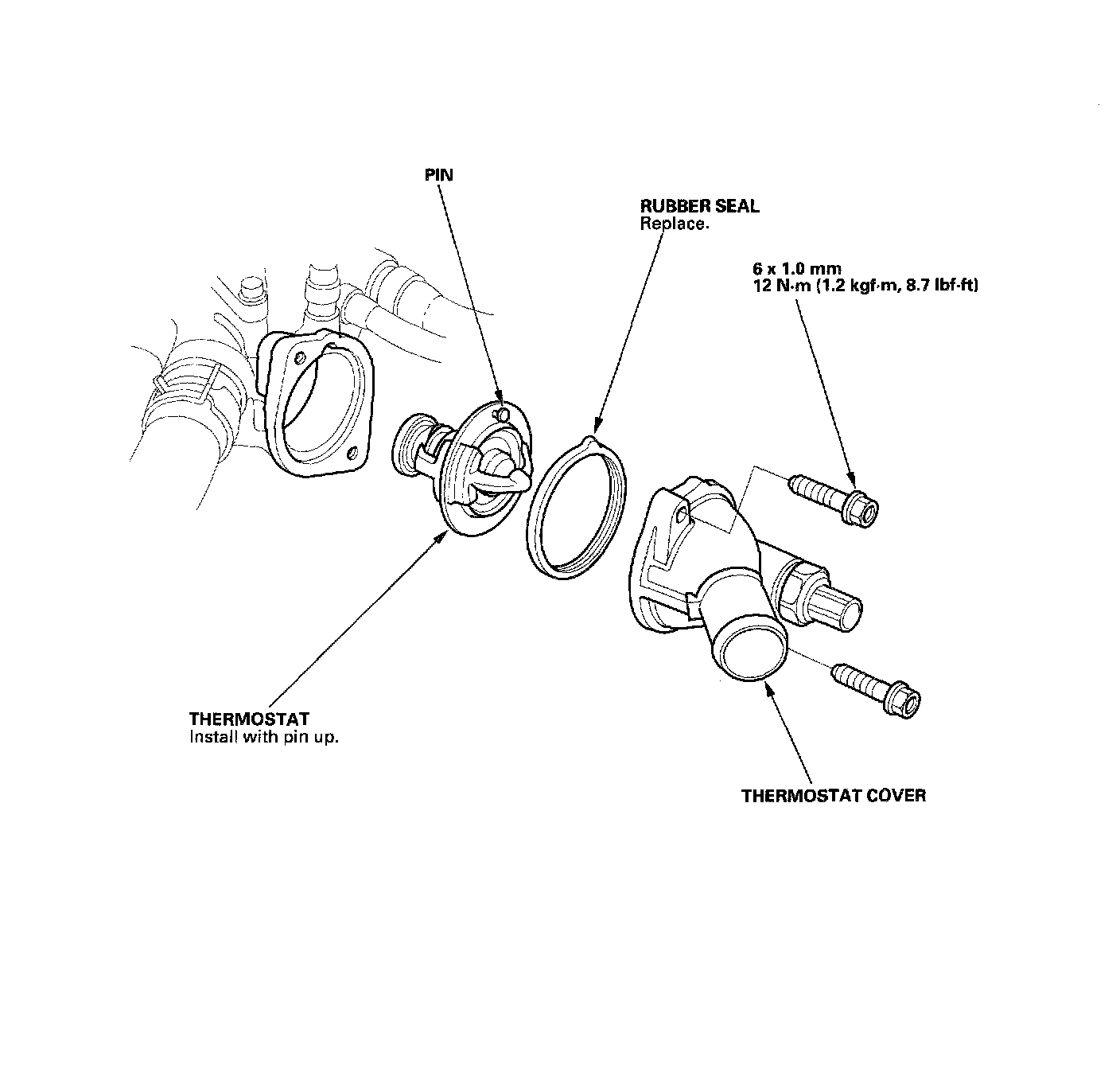 PIN

RUBBER SEAL
Replace.

6 x 1.0 mm
12 N·m (1.2 kgf·m, 8.7 lbf·ft)

THERMOSTAT
Install with pin up.

THERMOSTAT COVER