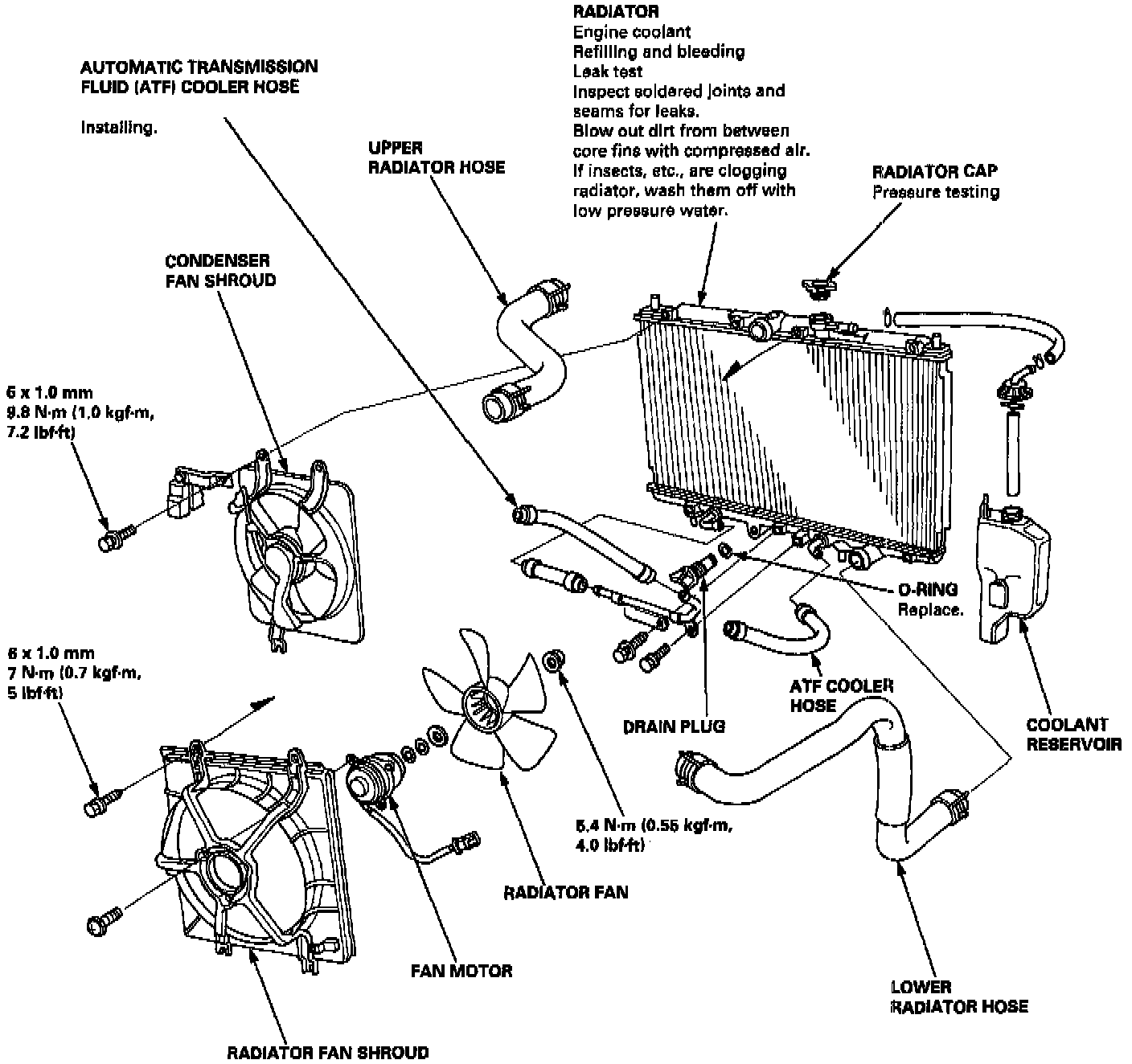 RADIATOR
Engine coolant
Refilling and bleeding
Leak test
Inspect soldered joints and seams for leaks.
Blow out dirt from between core fins with compressed air.
If insects, etc., are clogging radiator, wash them off with low pressure water.

AUTOMATIC TRANSMISSION FLUID (ATF) COOLER HOSE

Installing.

UPPER RADIATOR HOSE

RADIATOR CAP
Pressure testing

CONDENSER FAN SHROUD

6 x 1.0 mm
9.8 N·m (1.0 kgf·m, 7.2 lbf·ft)

O-RING
Replace.

6 x 1.0 mm
7 N·m (0.7 kgf·m, 5 lbf·ft)

ATF COOLER HOSE

DRAIN PLUG

COOLANT RESERVOIR

5.4 N·m (0.55 kgf·m, 4.0 lbf·ft)

RADIATOR FAN

FAN MOTOR

LOWER RADIATOR HOSE

RADIATOR FAN SHROUD