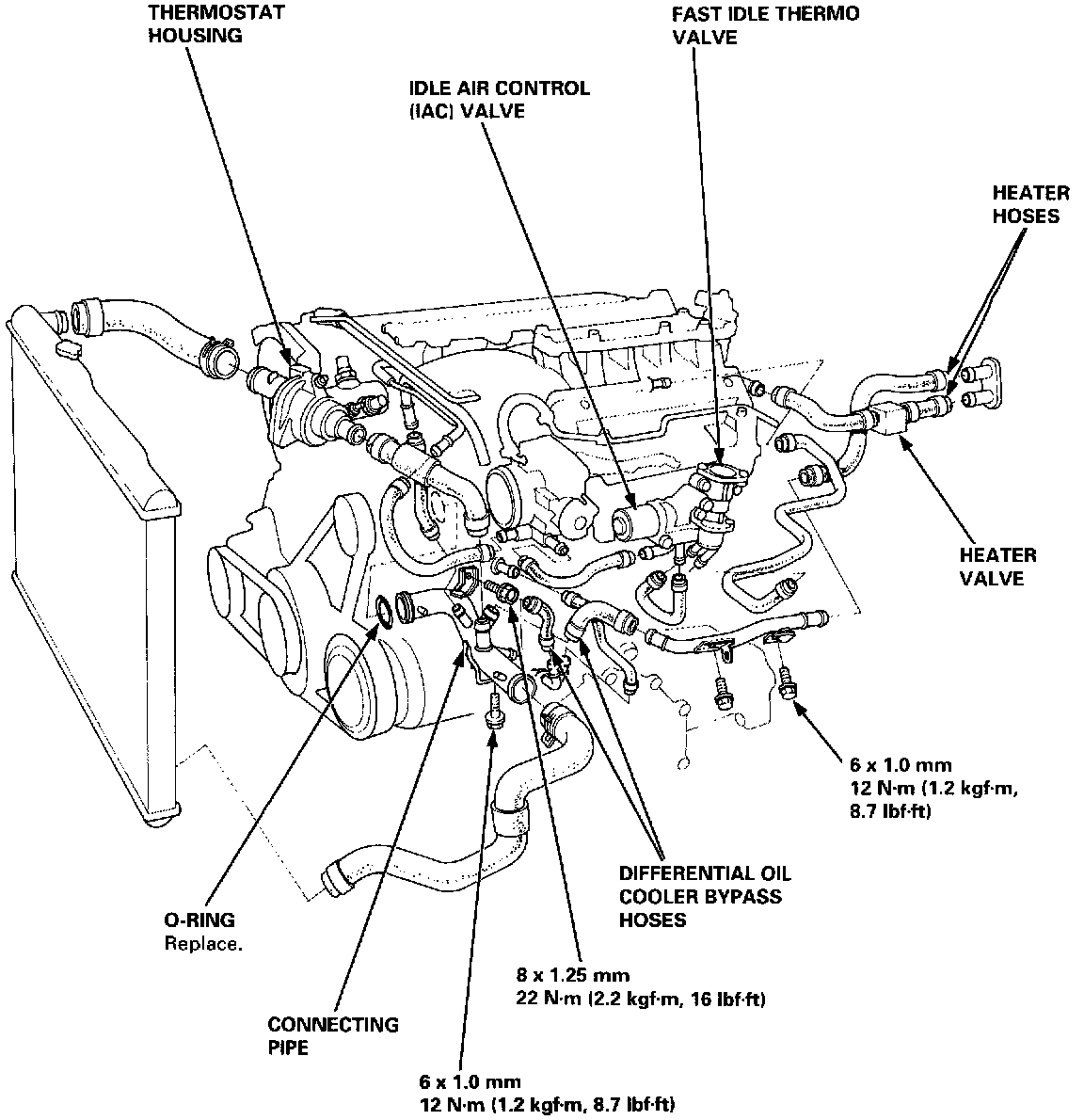 THERMOSTAT HOUSING

FAST IDLE THERMO VALVE

IDLE AIR CONTROL (IAC) VALVE

HEATER HOSES

HEATER VALVE

6 x 1.0 mm
12 N·m (1.2 kgf·m, 8.7 lbf·ft)

DIFFERENTIAL OIL COOLER BYPASS HOSES

O-RING
Replace.

8 x 1.25 mm
22 N·m (2.2 kgf·m, 16 lbf·ft)

CONNECTING PIPE

6 x 1.0 mm
12 N·m (1.2 kgf·m, 8.7 lbf·ft)