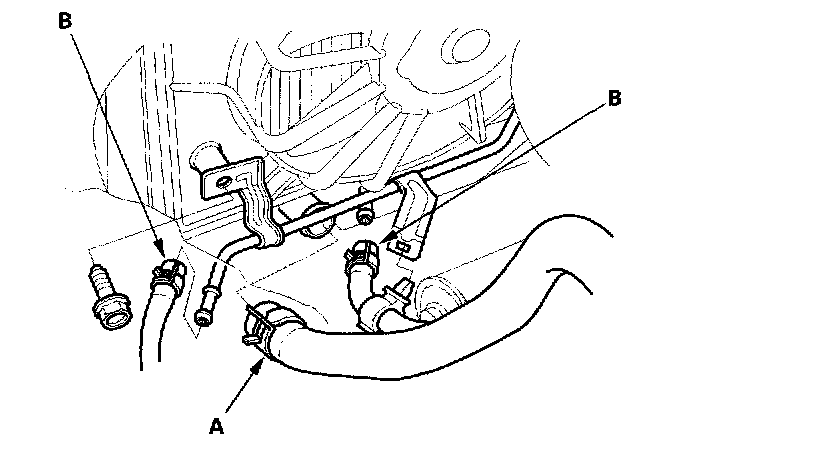 B

B

A