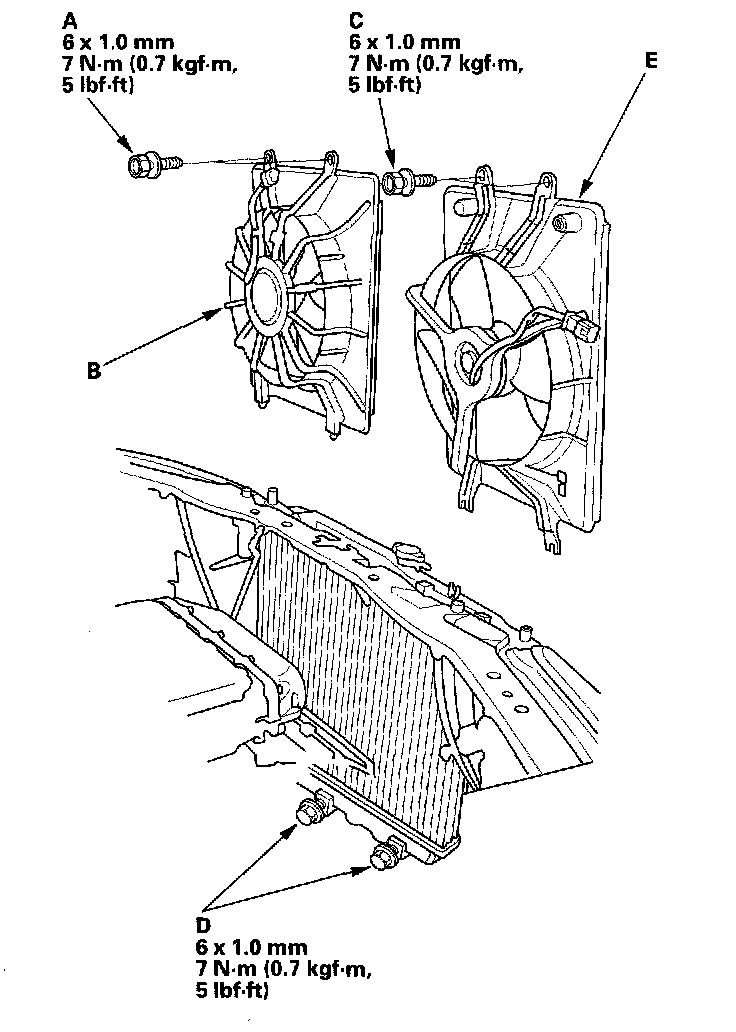 A
6 x 1.0 mm
7 N·m (0.7 kgf·m,
5 lbf·ft)

C
6 x 1.0 mm
7 N·m (0.7 kgf·m,
5 lbf·ft)

E

B

D
6 x 1.0 mm
7 N·m (0.7 kgf·m,
5 lbf·ft)