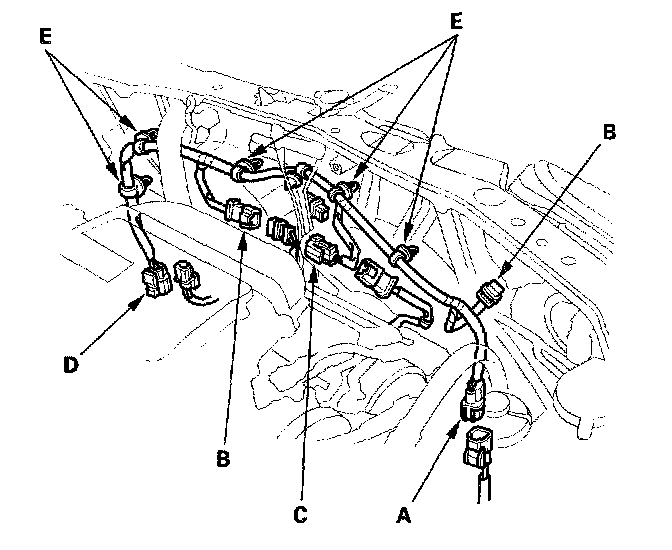 E
E
B
D
B
C
A