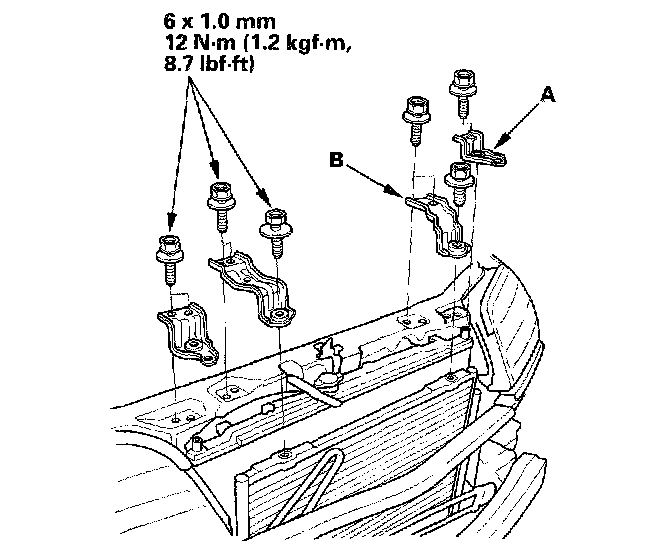 6 x 1.0 mm
12 N·m (1.2 kgf·m, 8.7 lbf·ft)

A

B