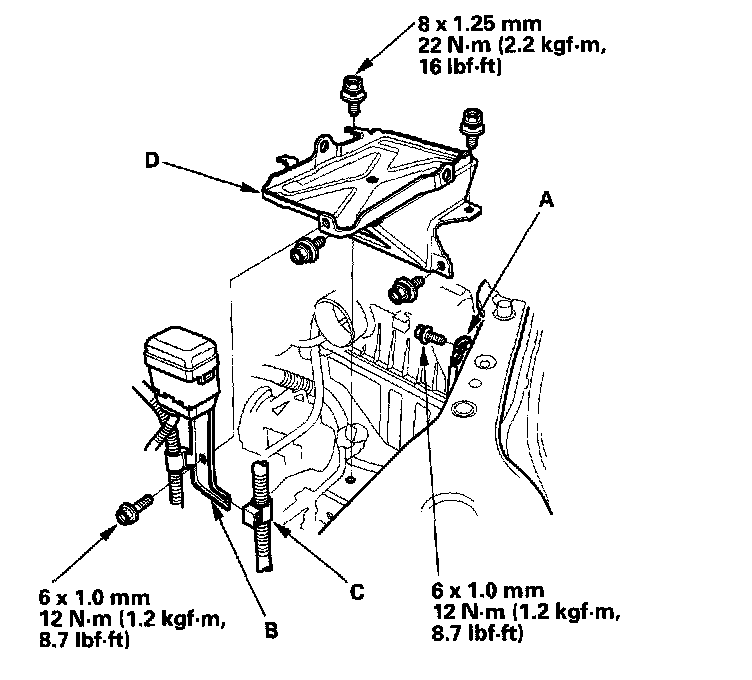 8 x 1.25 mm
22 N·m (2.2 kgf·m, 16 lbf·ft)

D

A

6 x 1.0 mm
12 N·m (1.2 kgf·m, 8.7 lbf·ft)

B

C

6 x 1.0 mm
12 N·m (1.2 kgf·m, 8.7 lbf·ft)