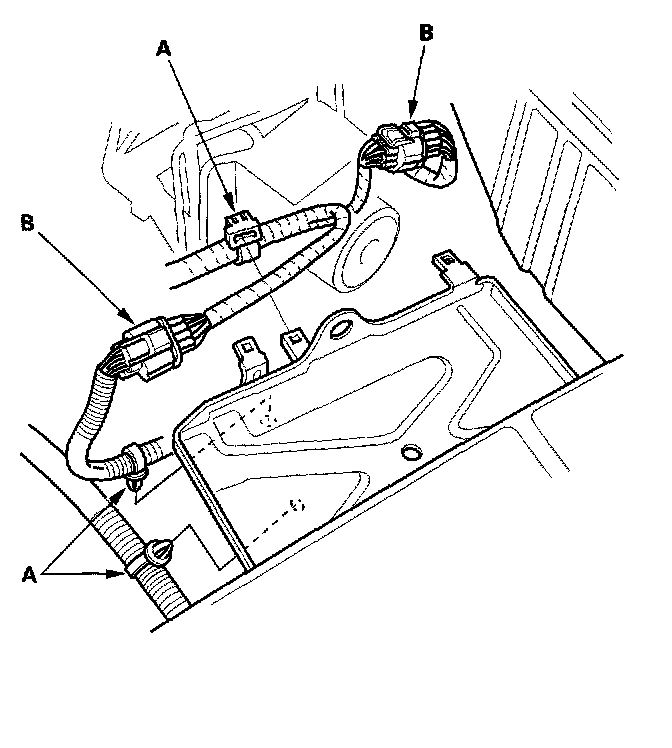 A
B
B
A