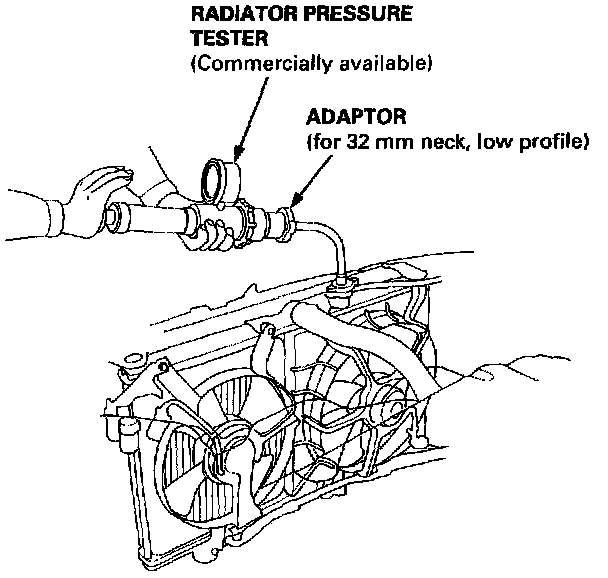 RADIATOR PRESSURE TESTER
(Commercially available)

ADAPTOR
(for 32 mm neck, low profile)