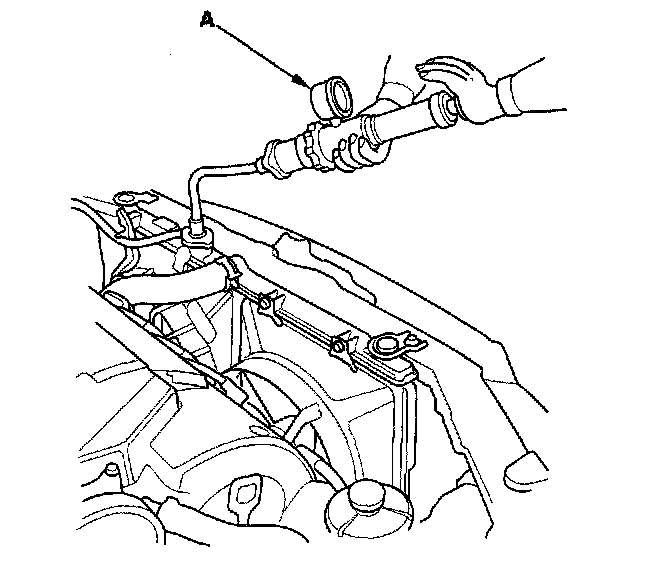 A