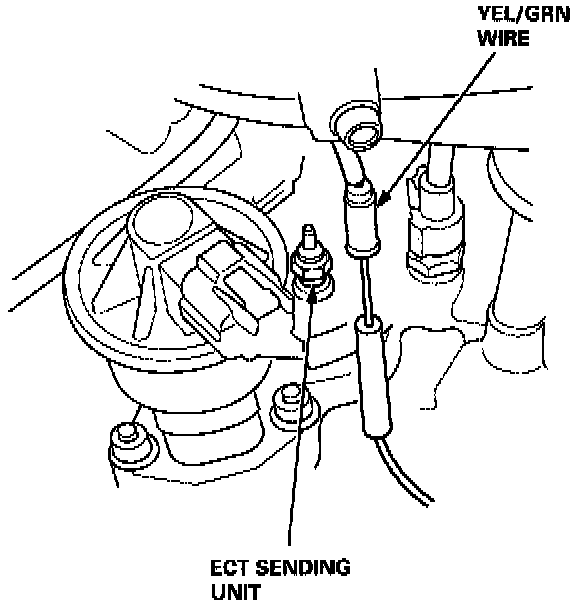 YEL/GRN WIRE

ECT SENDING UNIT