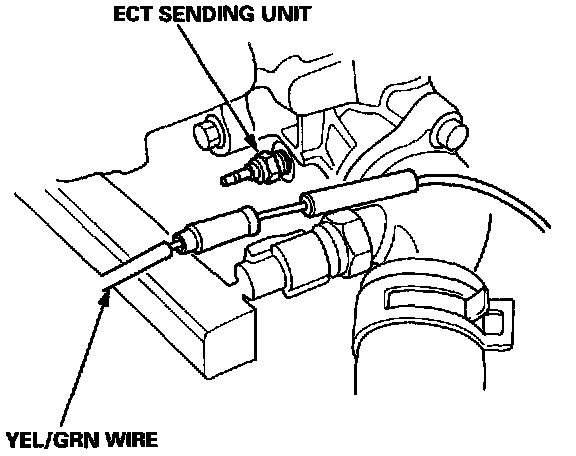 ECT SENDING UNIT

YEL/GRN WIRE