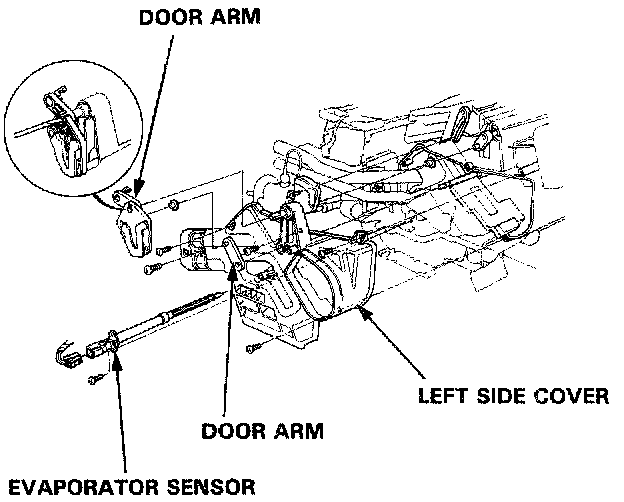 DOOR ARM

LEFT SIDE COVER

DOOR ARM

EVAPORATOR SENSOR