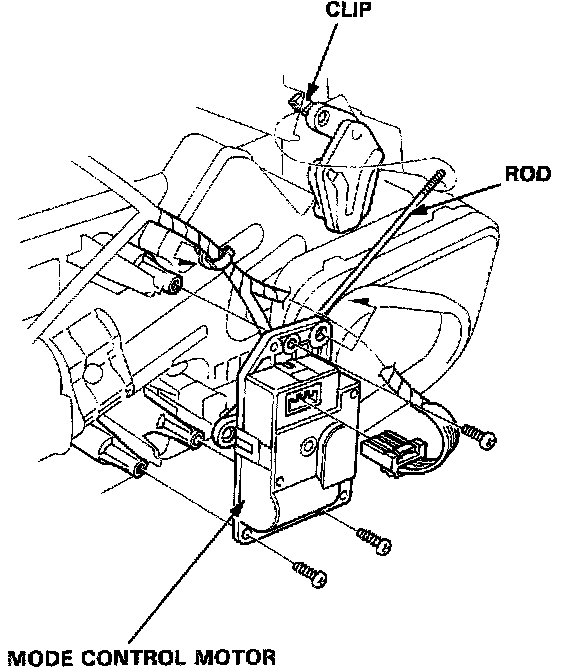 CLIP

ROD

MODE CONTROL MOTOR