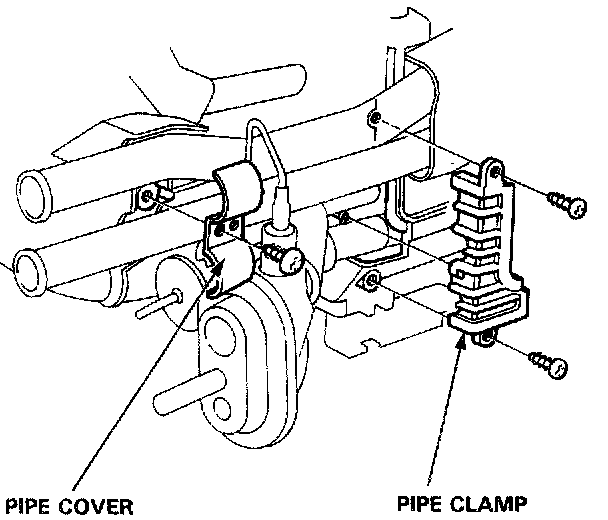 PIPE COVER

PIPE CLAMP