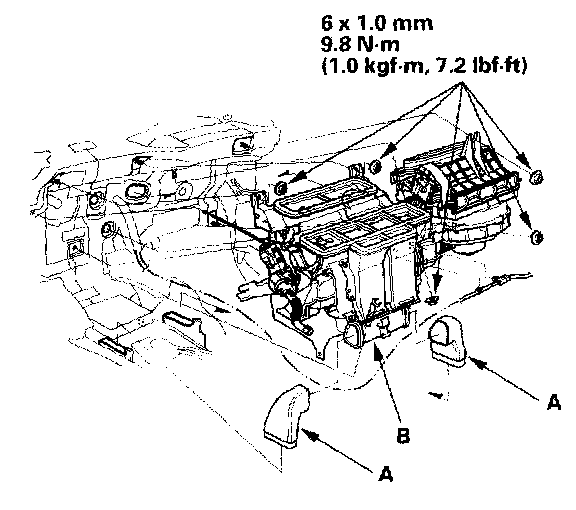 6 x 1.0 mm
9.8 N·m
(1.0 kgf·m, 7.2 lbf·ft)

A

B

A