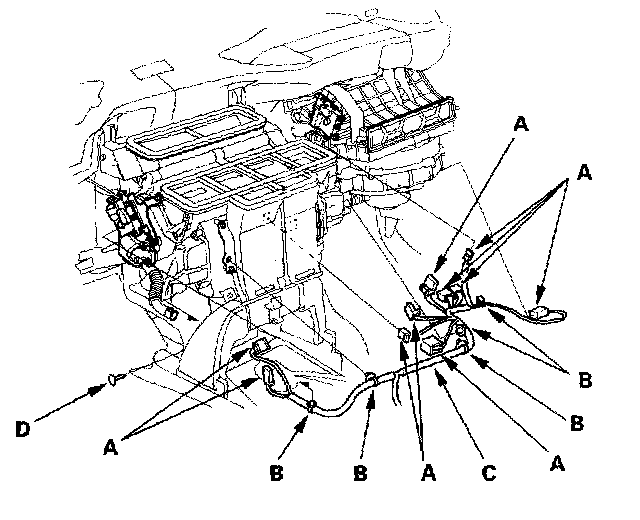 A
A
B
B
D
A
B
B
A
C
A