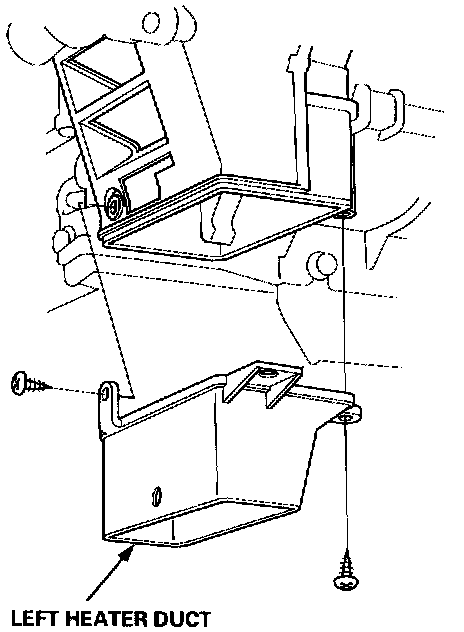 LEFT HEATER DUCT