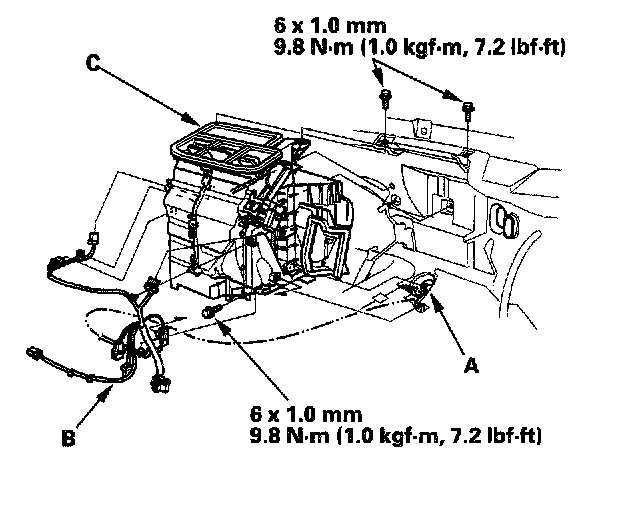 6 x 1.0 mm
9.8 N·m (1.0 kgf·m, 7.2 lbf·ft)

C

A

6 x 1.0 mm
9.8 N·m (1.0 kgf·m, 7.2 lbf·ft)

B