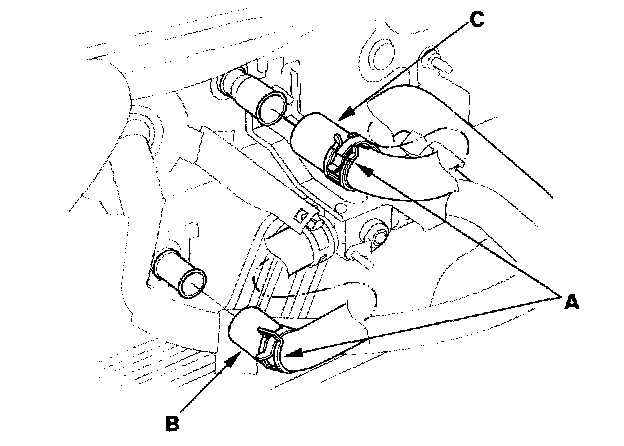 C

A

B