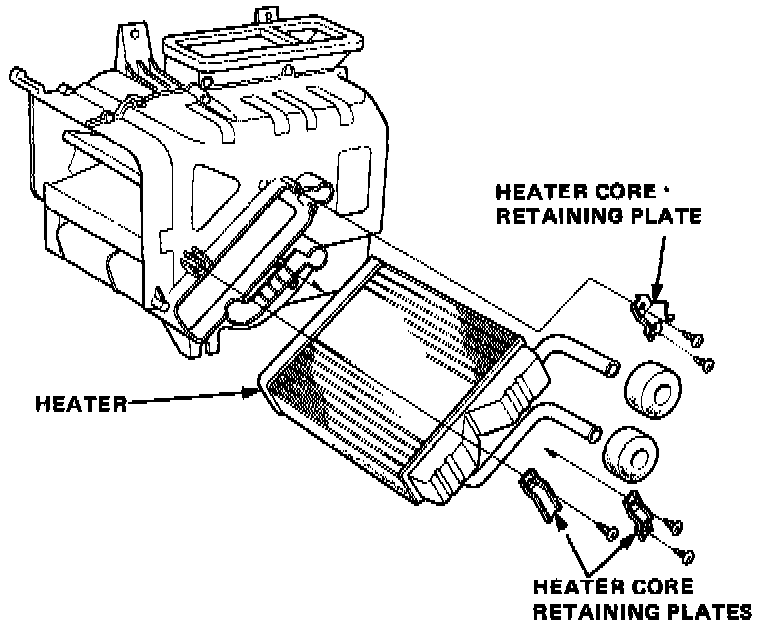 HEATER CORE
RETAINING PLATE

HEATER

HEATER CORE
RETAINING PLATES