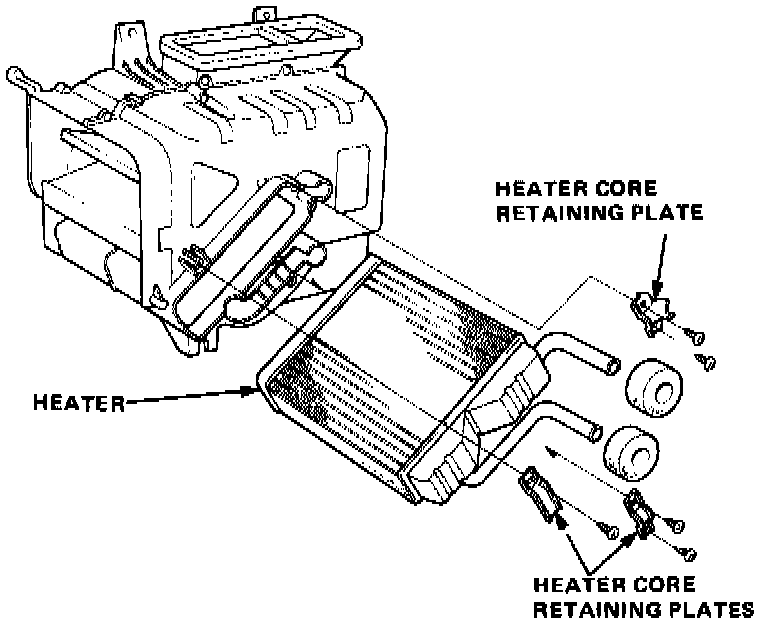 HEATER CORE
RETAINING PLATE

HEATER

HEATER CORE
RETAINING PLATES