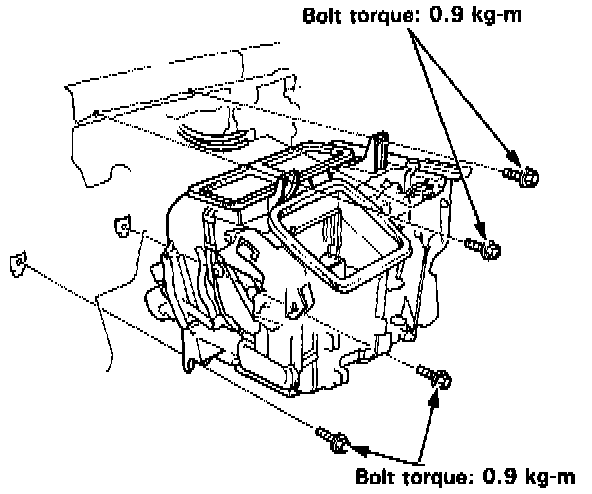 Bolt torque: 0.9 kg-m

Bolt torque: 0.9 kg-m