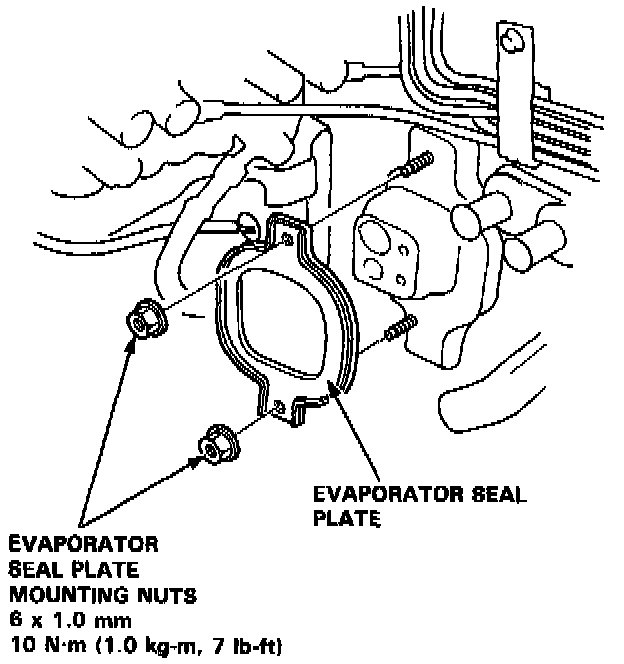 EVAPORATOR SEAL PLATE

EVAPORATOR
SEAL PLATE
MOUNTING NUTS
6 x 1.0 mm
10 N·m (1.0 kg-m, 7 lb-ft)