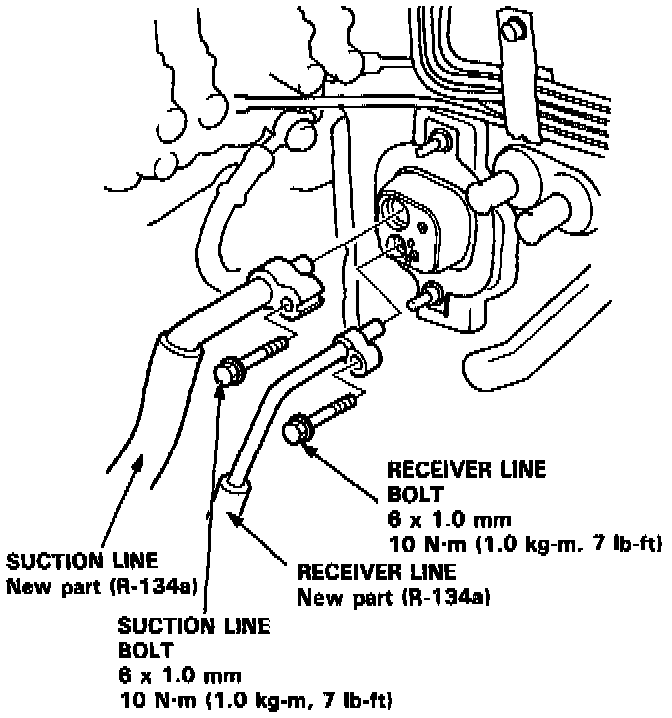 RECEIVER LINE
BOLT
6 x 1.0 mm
10 N·m (1.0 kg-m. 7 lb-ft)

SUCTION LINE
New part (R-134a)

RECEIVER LINE
New part (R-134a)

SUCTION LINE
BOLT
6 x 1.0 mm
10 N·m (1.0 kg-m, 7 lb-ft)