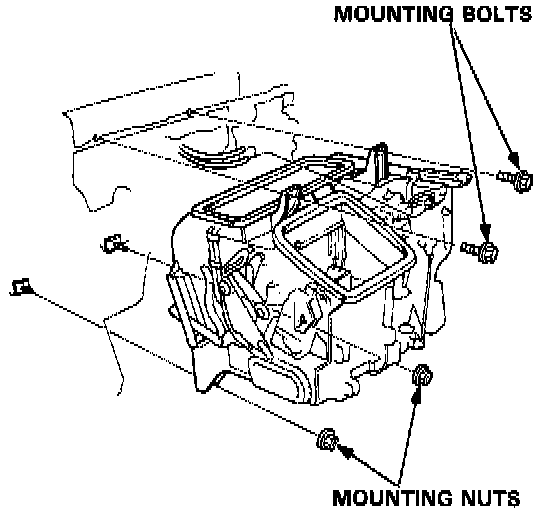 MOUNTING BOLTS

MOUNTING NUTS